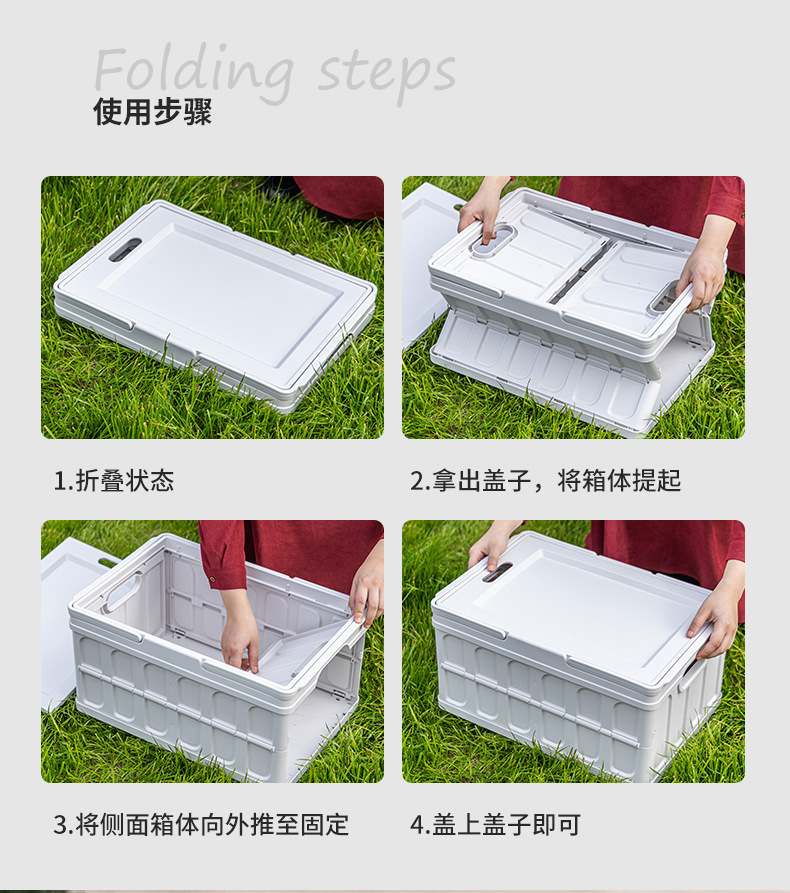 Folding steps
使用步骤

1.折叠状态

2.拿出盖子，将箱体提起

3.将侧面箱体向外推至固定

4.盖上盖子即可