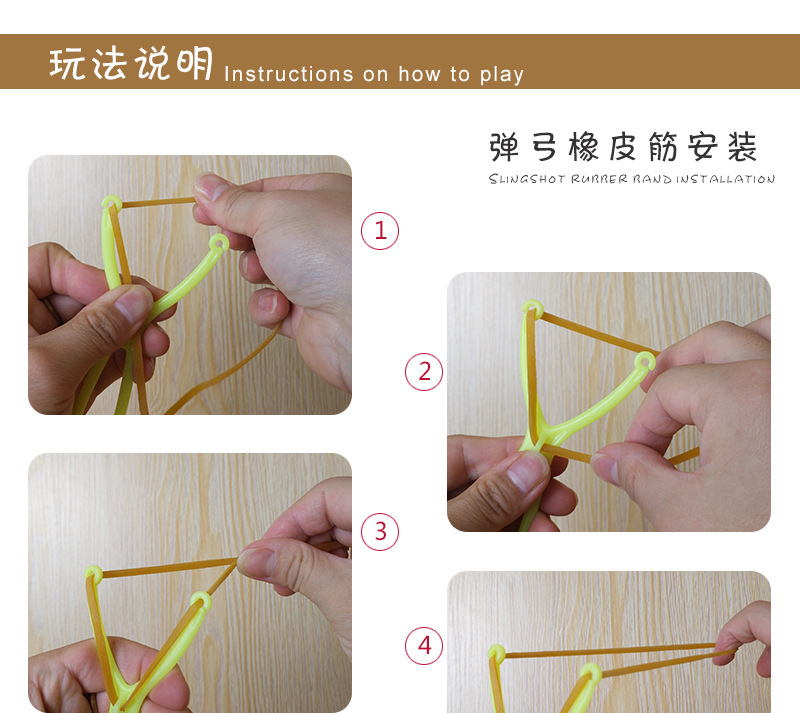 玩法说明 Instructions on how to play

弹弓橡皮筋安装
SLINGSHOT RUBBER BAND INSTALLATION

1

2

3

4