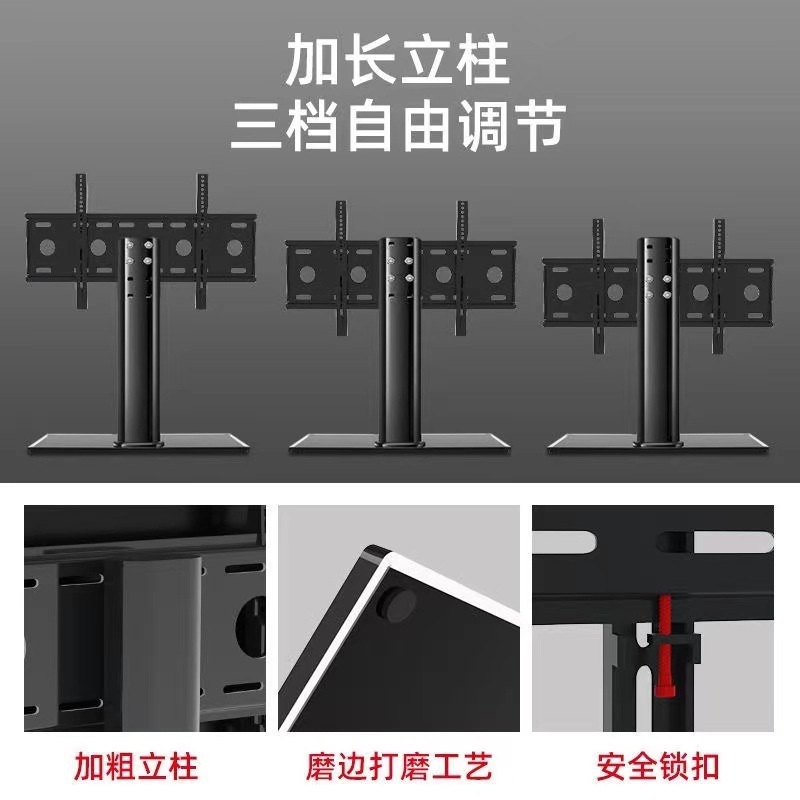 加长立柱
三档自由调节

加粗立柱

磨边打磨工艺

安全锁扣