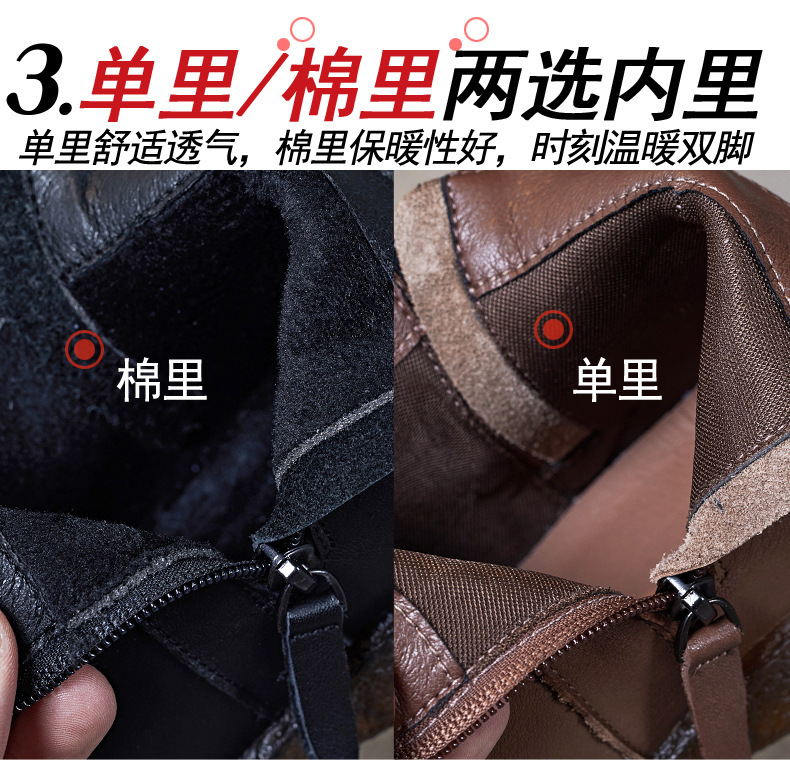 3.单里/棉里两选内里

单里舒适透气，棉里保暖性好，时刻温暖双脚

棉里

单里