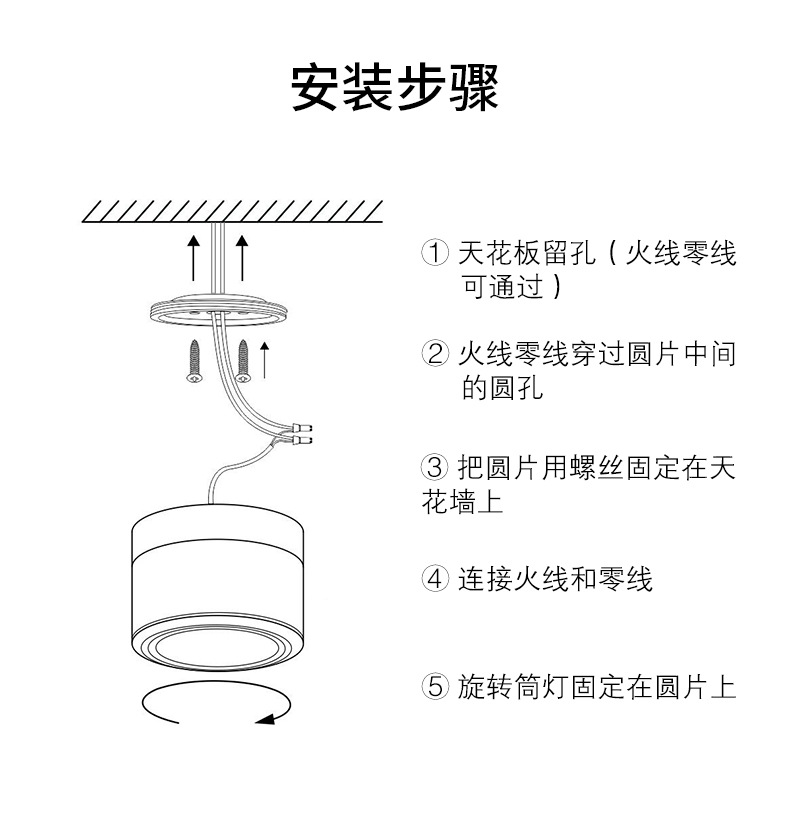 安装步骤

① 天花板留孔（火线零线可通过）

② 火线零线穿过圆片中间的圆孔

③ 把圆片用螺丝固定在天花墙上

④ 连接火线和零线

⑤ 旋转筒灯固定在圆片上