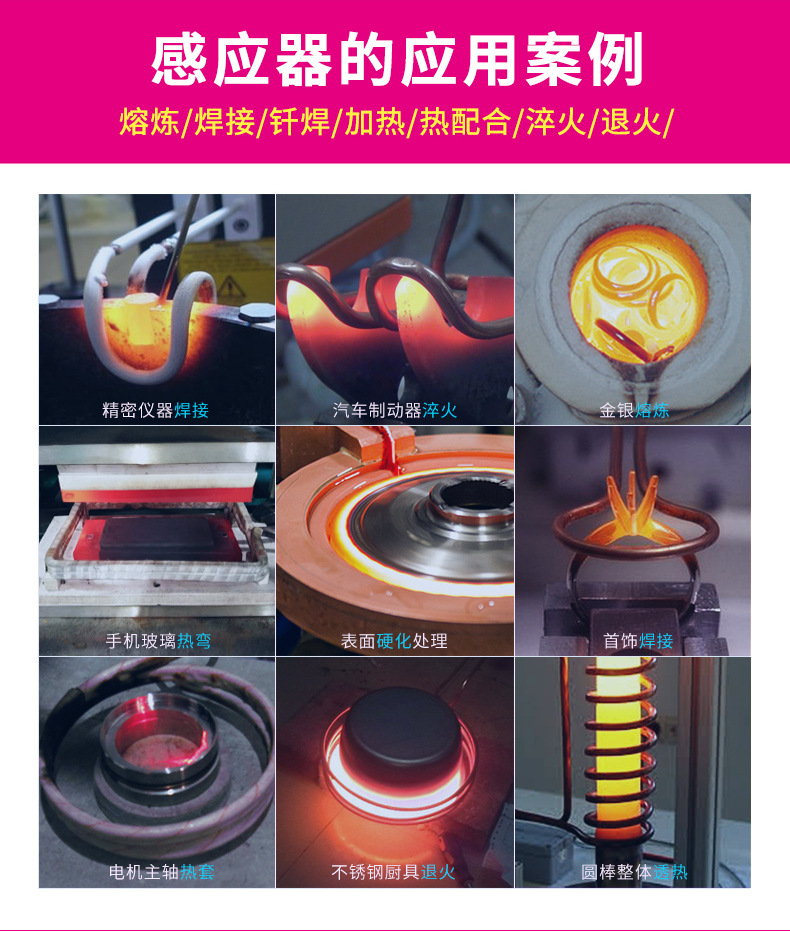 感应器的应用案例

熔炼/焊接/钎焊/加热/热配合/淬火/退火/

精密仪器焊接

汽车制动器淬火

金银熔炼

手机玻璃热弯

表面硬化处理

首饰焊接

电机主轴热套

不锈钢厨具退火

圆棒整体透热