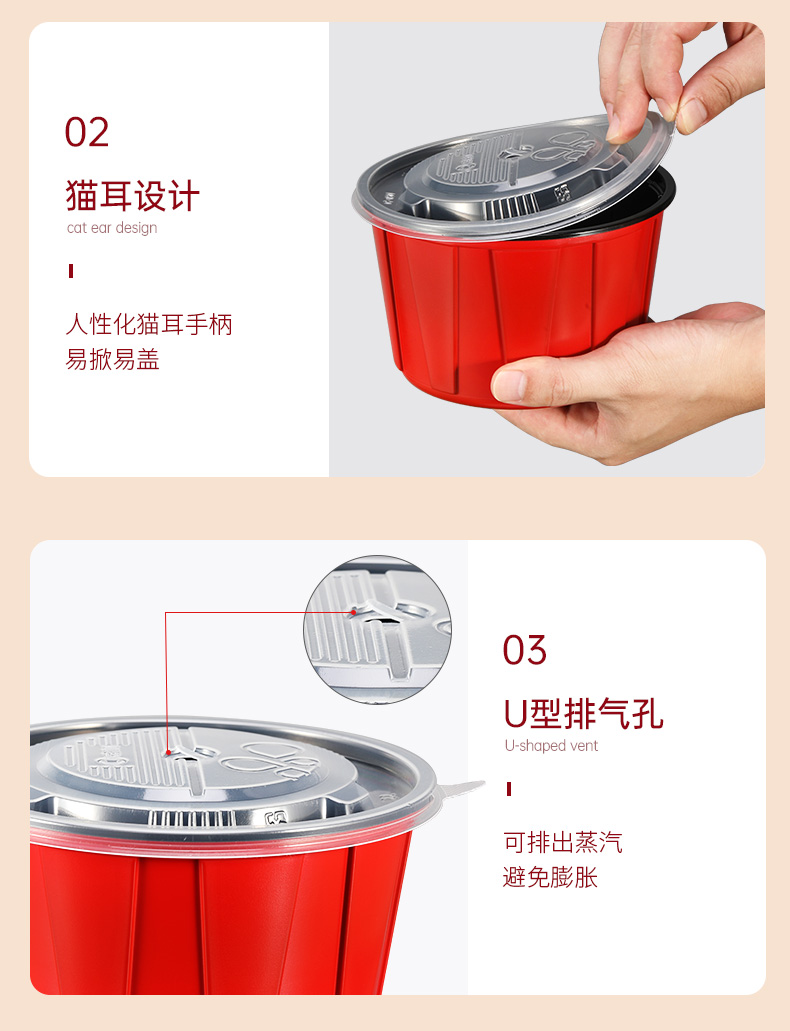 02

猫耳设计
cat ear design

人性化猫耳手柄
易掀易盖

03

U型排气孔
U-shaped vent

可排出蒸汽
避免膨胀