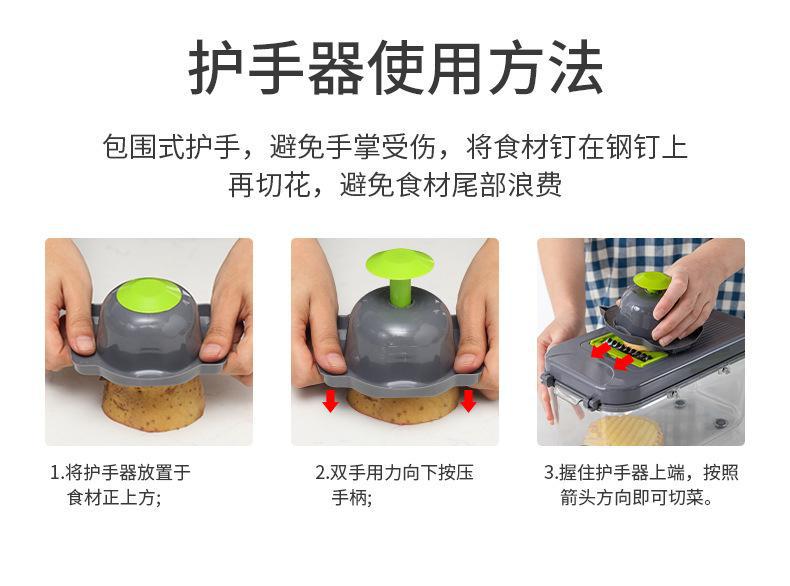 护手器使用方法

包围式护手，避免手掌受伤，将食材钉在钢钉上再切花，避免食材尾部浪费

1.将护手器放置于食材正上方;

2.双手用力向下按压手柄;

3.握住护手器上端，按照箭头方向即可切菜。