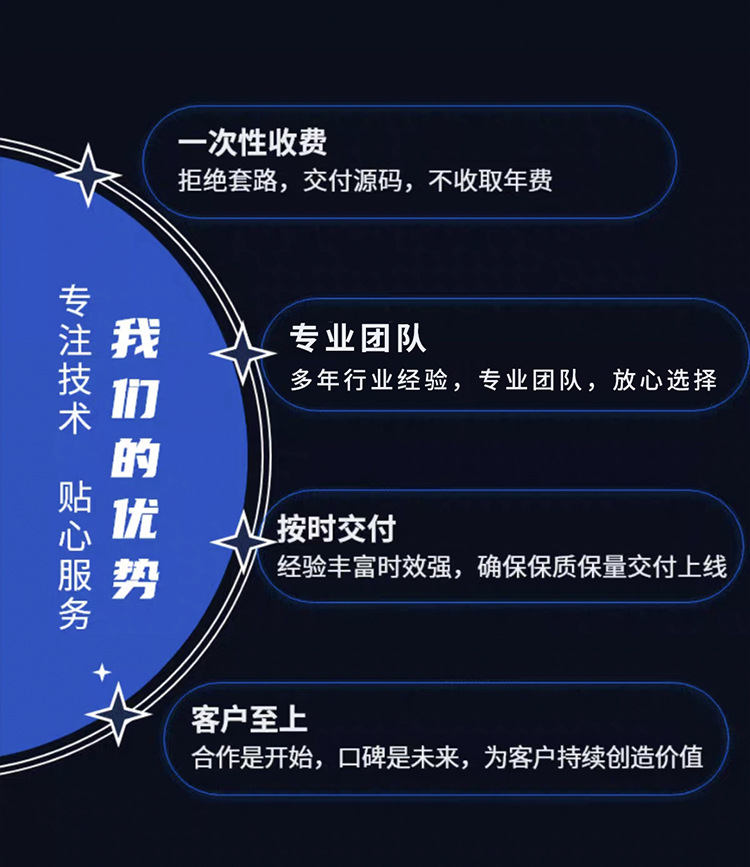 专注技术 贴心服务

我们的优势

一次性收费
拒绝套路，交付源码，不收取年费

专业团队
多年行业经验，专业团队，放心选择

按时交付
经验丰富时效强，确保保质保量交付上线

客户至上
合作是开始，口碑是未来，为客户持续创造价值