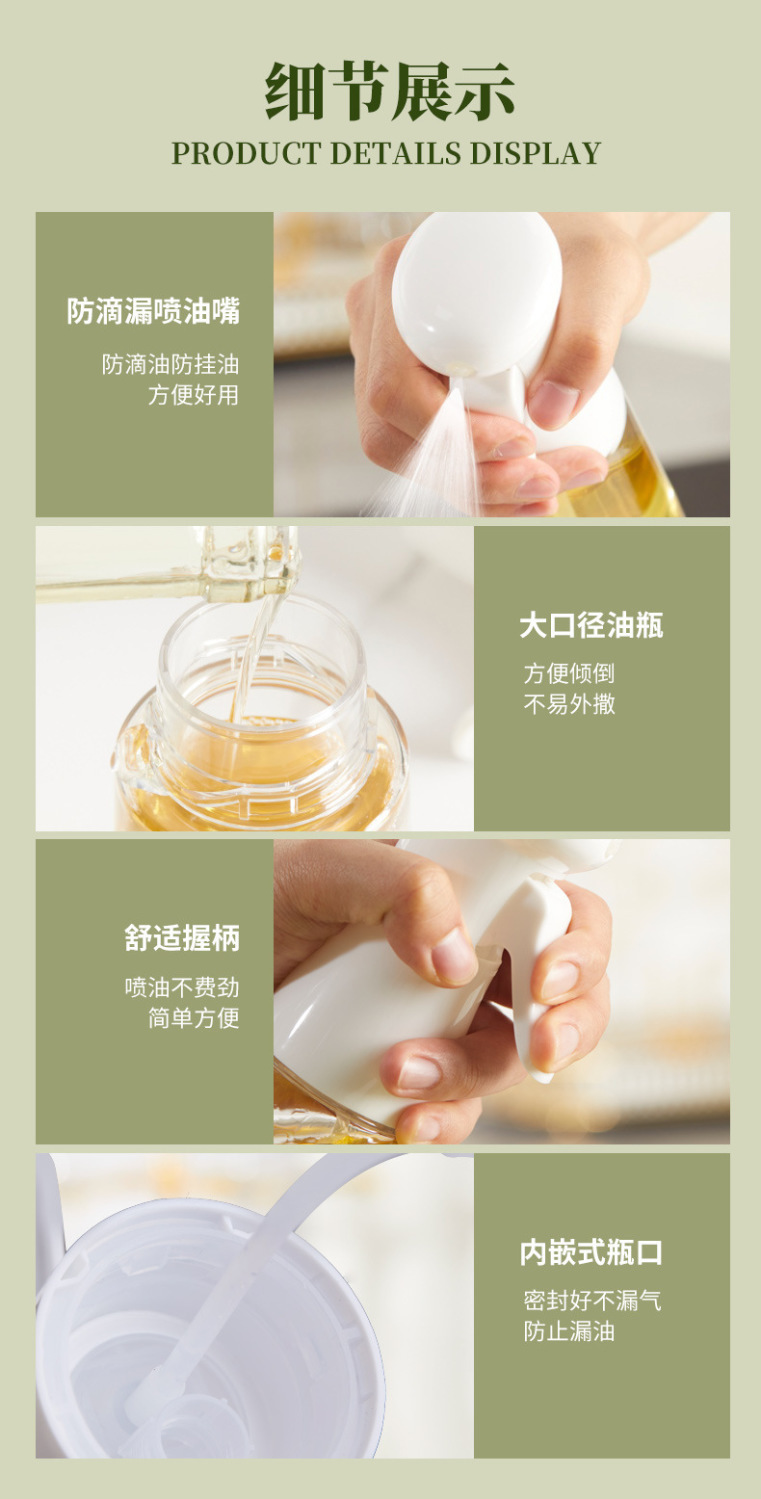 细节展示
PRODUCT DETAILS DISPLAY

防滴漏喷油嘴
防滴油防挂油
方便好用

大口径油瓶
方便倾倒
不易外撒

舒适握柄
喷油不费劲
简单方便

内嵌式瓶口
密封好不漏气
防止漏油