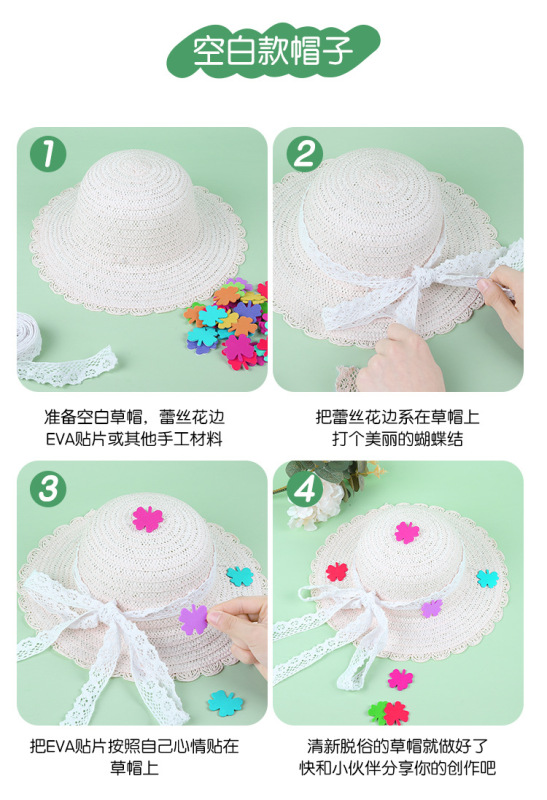 空白款帽子

1

准备空白草帽，蕾丝花边
EVA贴片或其他手工材料

2

把蕾丝花边系在草帽上
打个美丽的蝴蝶结

3

把EVA贴片按照自己心情贴在
草帽上

4

清新脱俗的草帽就做好了
快和小伙伴分享你的创作吧