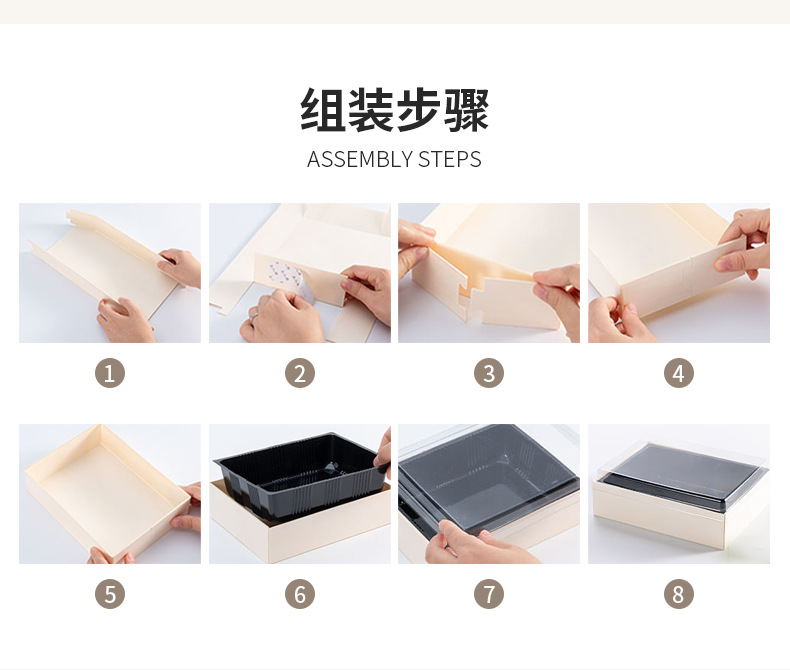 组装步骤
ASSEMBLY STEPS

1

2

3

4

5

6

7

8