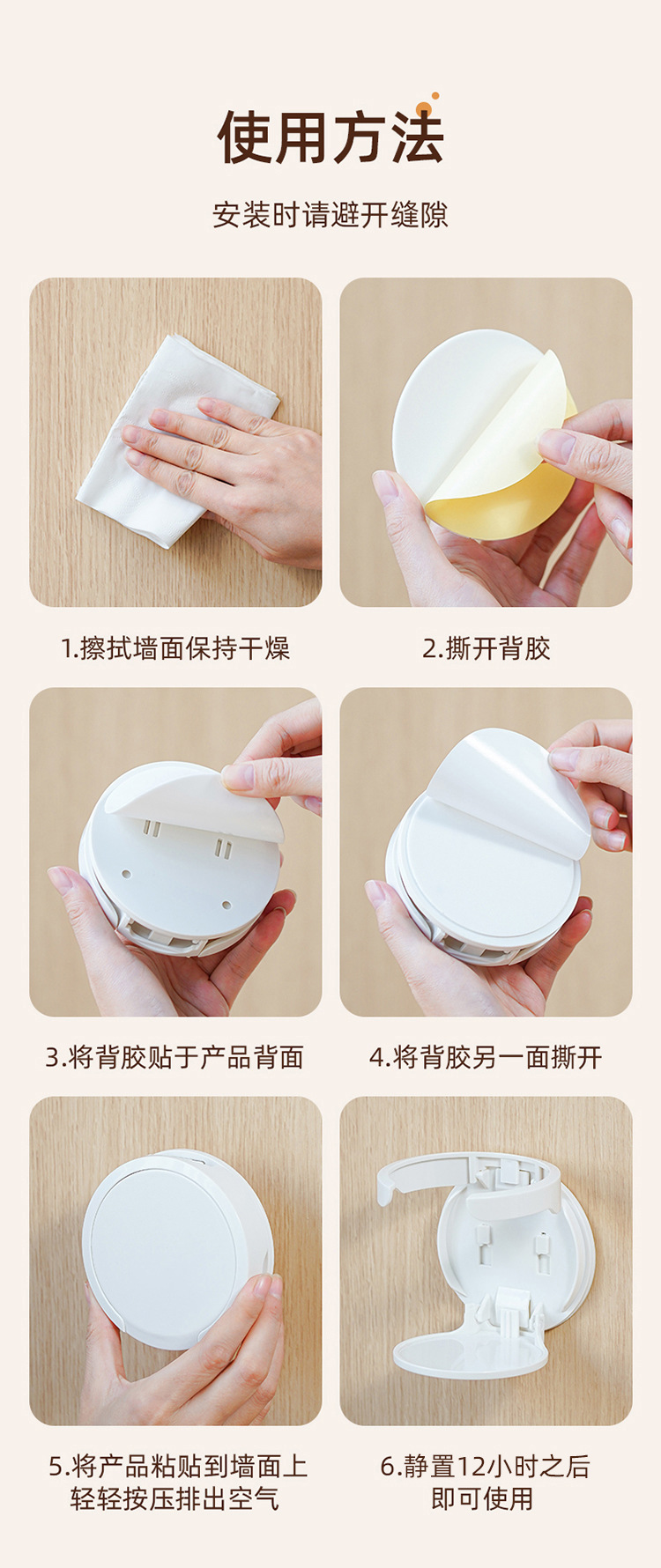 使用方法

安装时请避开缝隙

1.擦拭墙面保持干燥

2.撕开背胶

3.将背胶贴于产品背面

4.将背胶另一面撕开

5.将产品粘贴到墙面上
轻轻按压排出空气

6.静置12小时之后
即可使用