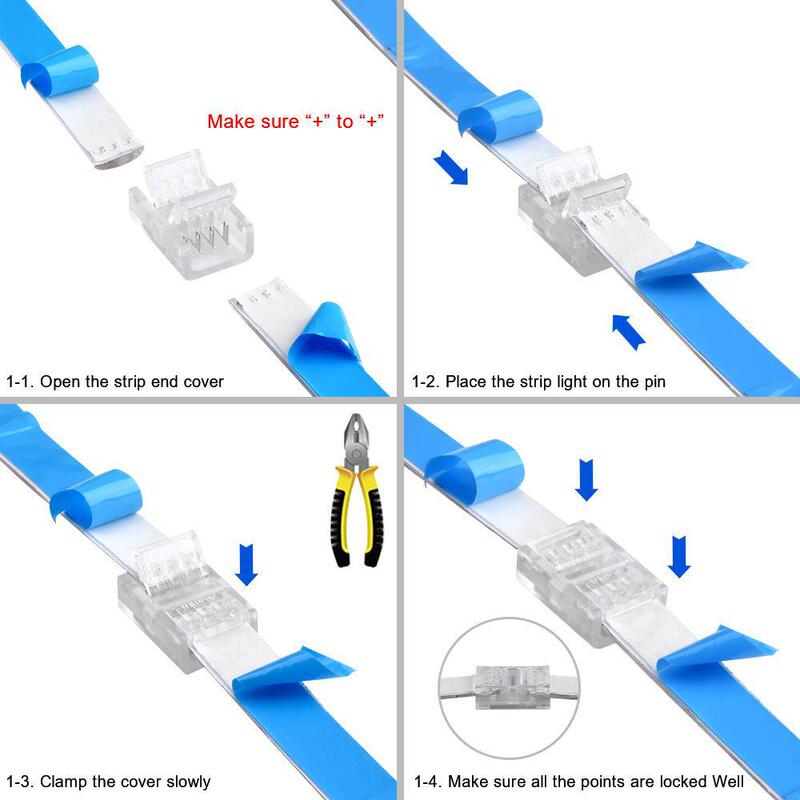 Make sure “+” to “+”

1-1. Open the strip end cover

1-2. Place the strip light on the pin

1-3. Clamp the cover slowly

1-4. Make sure all the points are locked Well