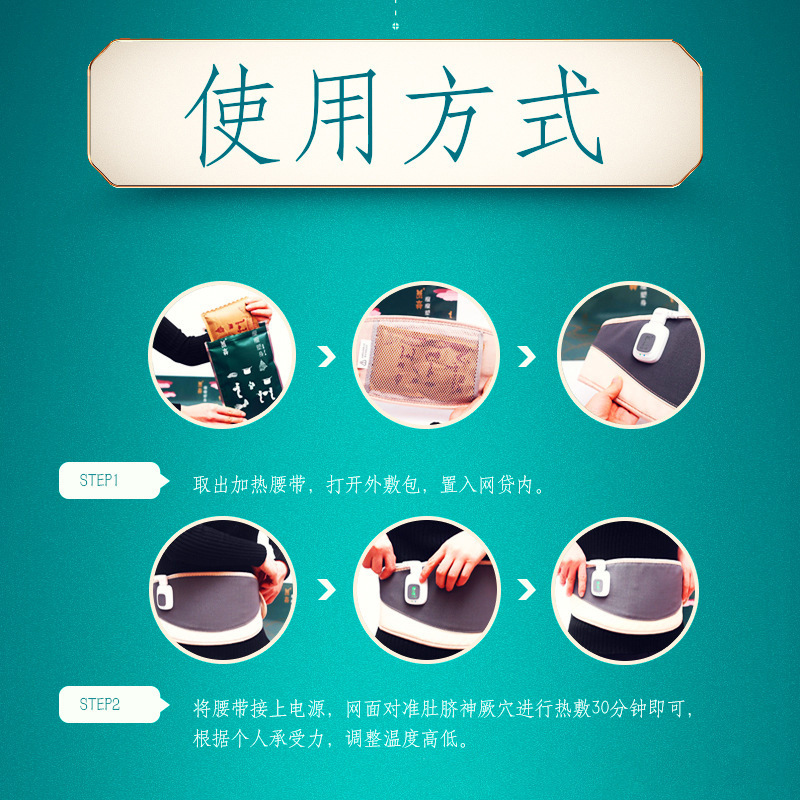 使用方式

STEP1

取出加热腰带，打开外敷包，置入网贷内。

STEP2

将腰带接上电源，网面对准肚脐神厥穴进行热敷30分钟即可，根据个人承受力，调整温度高低。