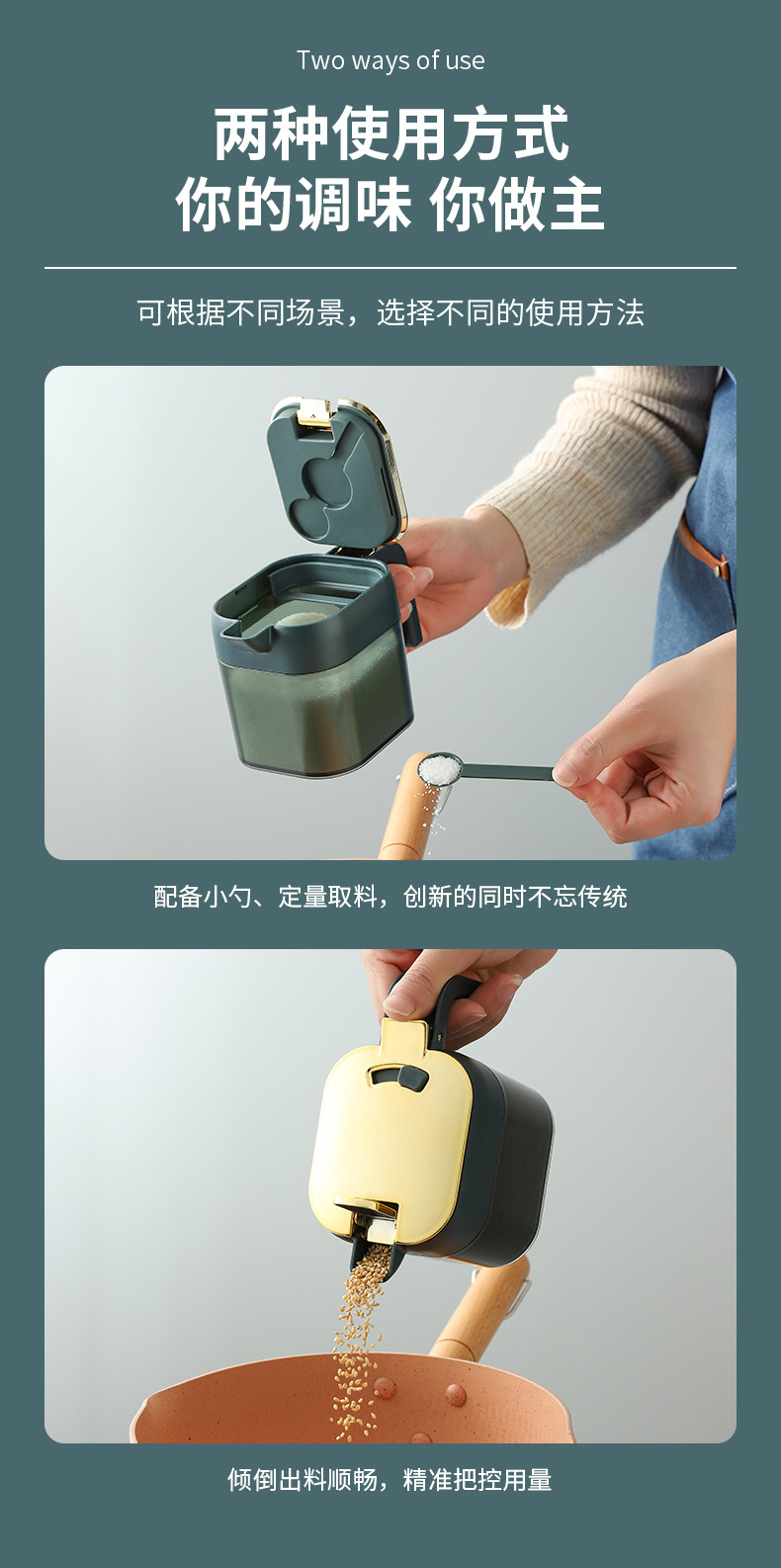 Two ways of use

两种使用方式
你的调味 你做主

可根据不同场景，选择不同的使用方法

配备小勺、定量取料，创新的同时不忘传统

倾倒出料顺畅，精准把控用量