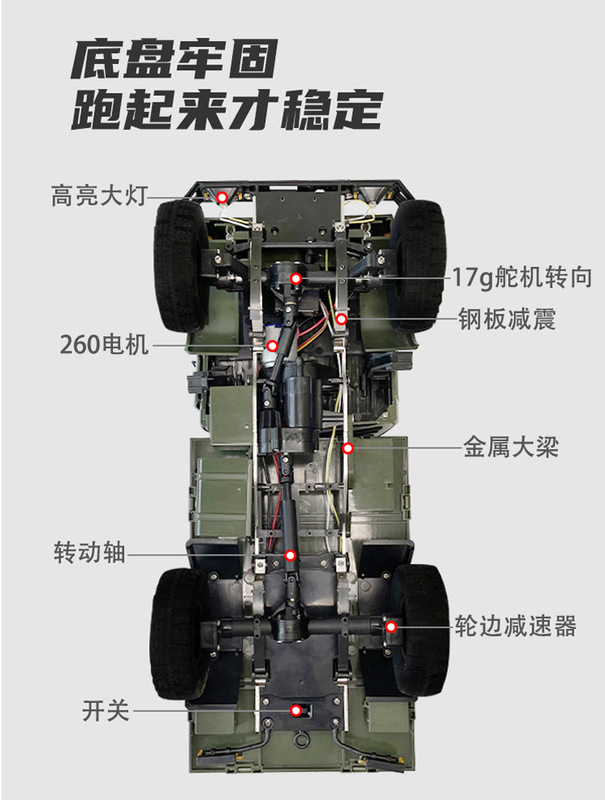 底盘牢固
跑起来才稳定

高亮大灯
17g舵机转向
钢板减震
260电机
金属大梁
转动轴
轮边减速器
开关