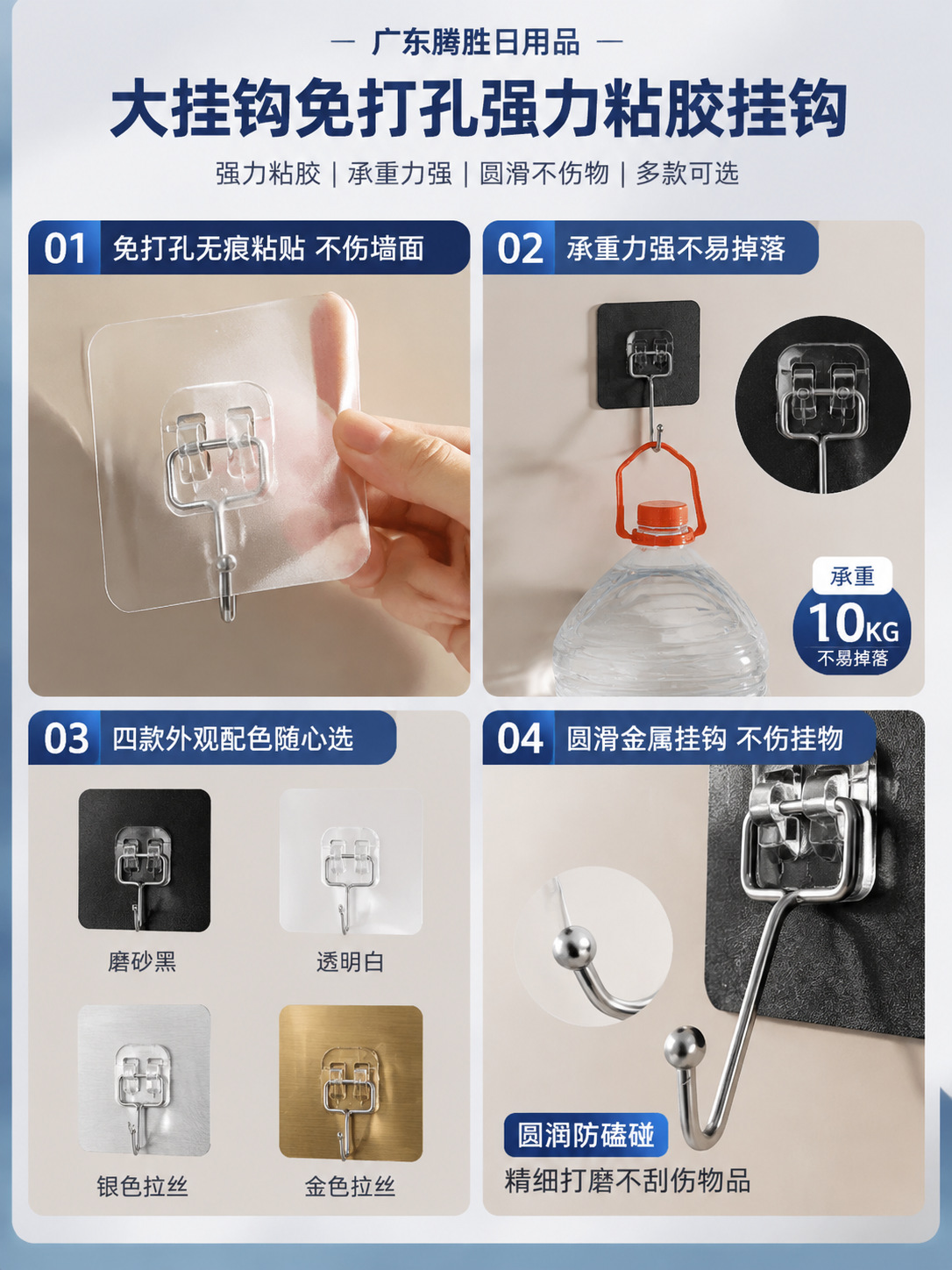 — 广东腾胜日用品 —

大挂钩免打孔强力粘胶挂钩

强力粘胶 | 承重力强 | 圆滑不伤物 | 多款可选

01 免打孔无痕粘贴 不伤墙面

02 承重力强不易掉落

承重
10KG
不易掉落

03 四款外观配色随心选

磨砂黑

透明白

银色拉丝

金色拉丝

04 圆滑金属挂钩 不伤挂物

圆润防磕碰
精细打磨不刮伤物品