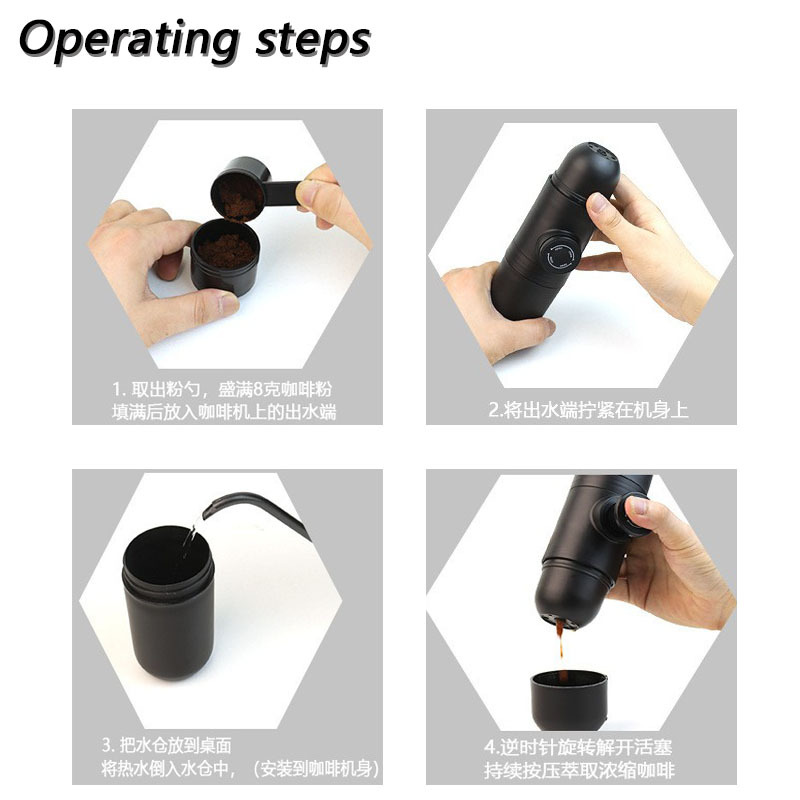 Operating steps

1. 取出粉勺，盛满8克咖啡粉
填满后放入咖啡机上的出水端

2.将出水端拧紧在机身上

3. 把水仓放到桌面
将热水倒入水仓中，（安装到咖啡机身）

4.逆时针旋转解开活塞
持续按压萃取浓缩咖啡