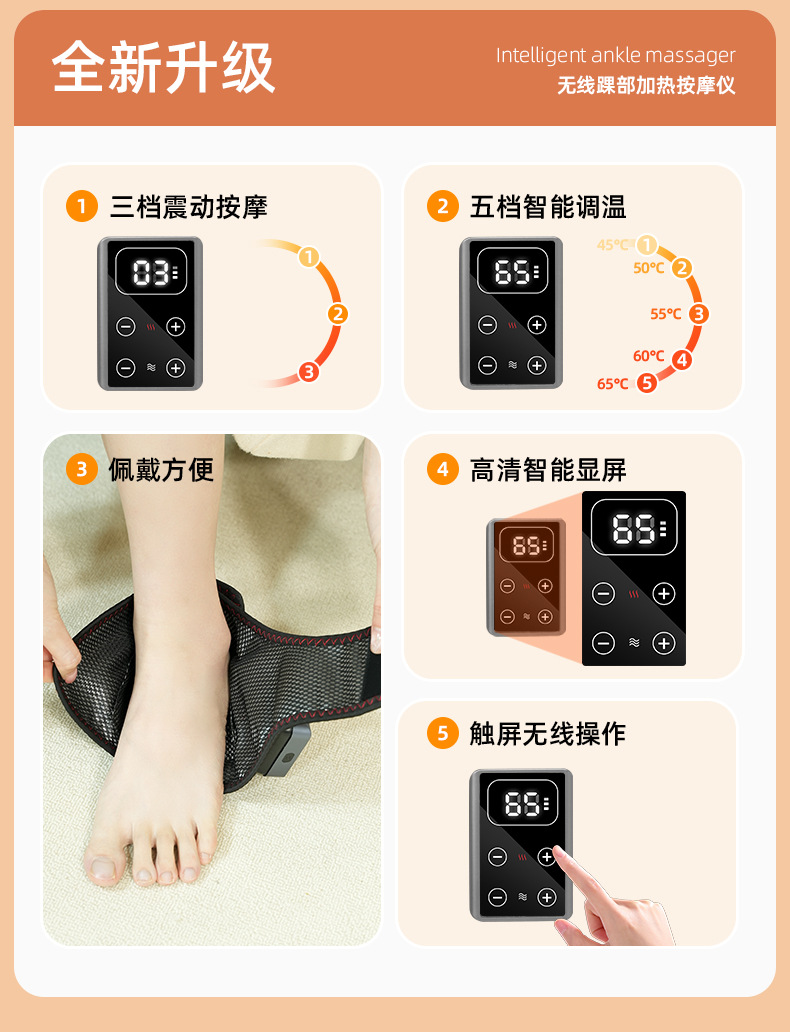 全新升级

Intelligent ankle massager
无线踝部加热按摩仪

1 三档震动按摩

03

1
2
3

2 五档智能调温

65

45℃ 1
50℃ 2
55℃ 3
60℃ 4
65℃ 5

3 佩戴方便

4 高清智能显屏

65

65

5 触屏无线操作

65