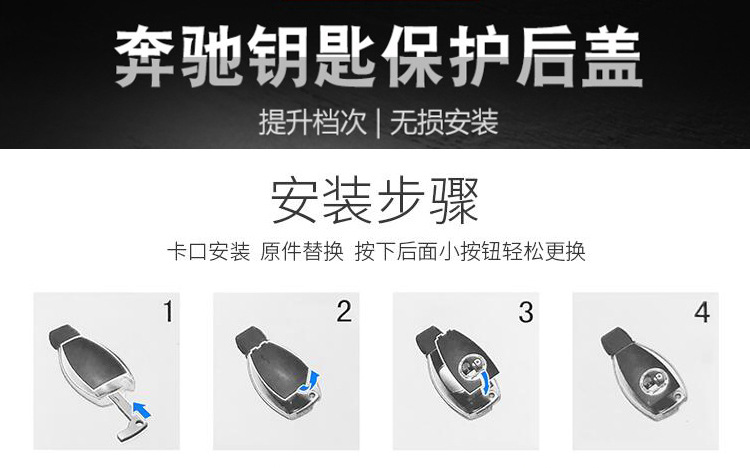 奔驰钥匙保护后盖

提升档次 | 无损安装

安装步骤

卡口安装 原件替换 按下后面小按钮轻松更换

1

2

3

4