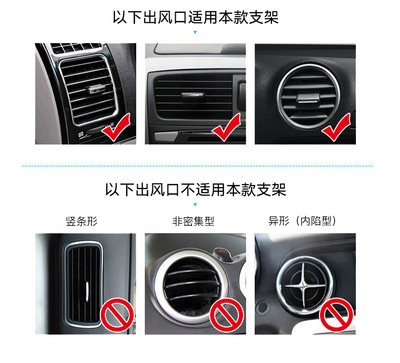 以下出风口适用本款支架

以下出风口不适用本款支架

竖条形

非密集型

异形（内陷型）