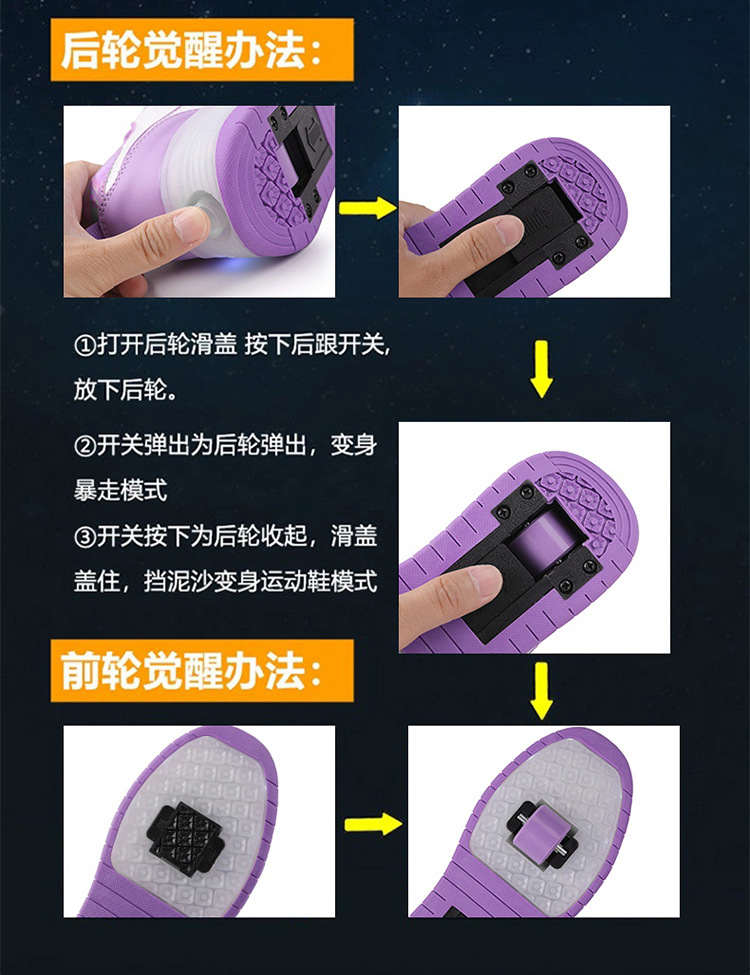 后轮觉醒办法:

①打开后轮滑盖 按下后跟开关,放下后轮。

②开关弹出为后轮弹出，变身暴走模式

③开关按下为后轮收起，滑盖盖住，挡泥沙变身运动鞋模式

前轮觉醒办法: