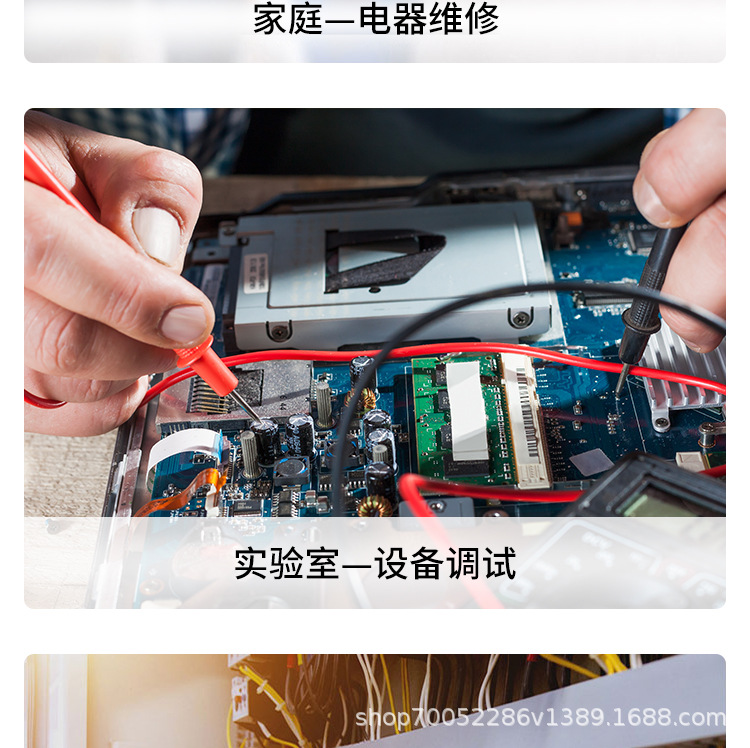 家庭—电器维修

实验室—设备调试

shop70052286v1389.1688.com