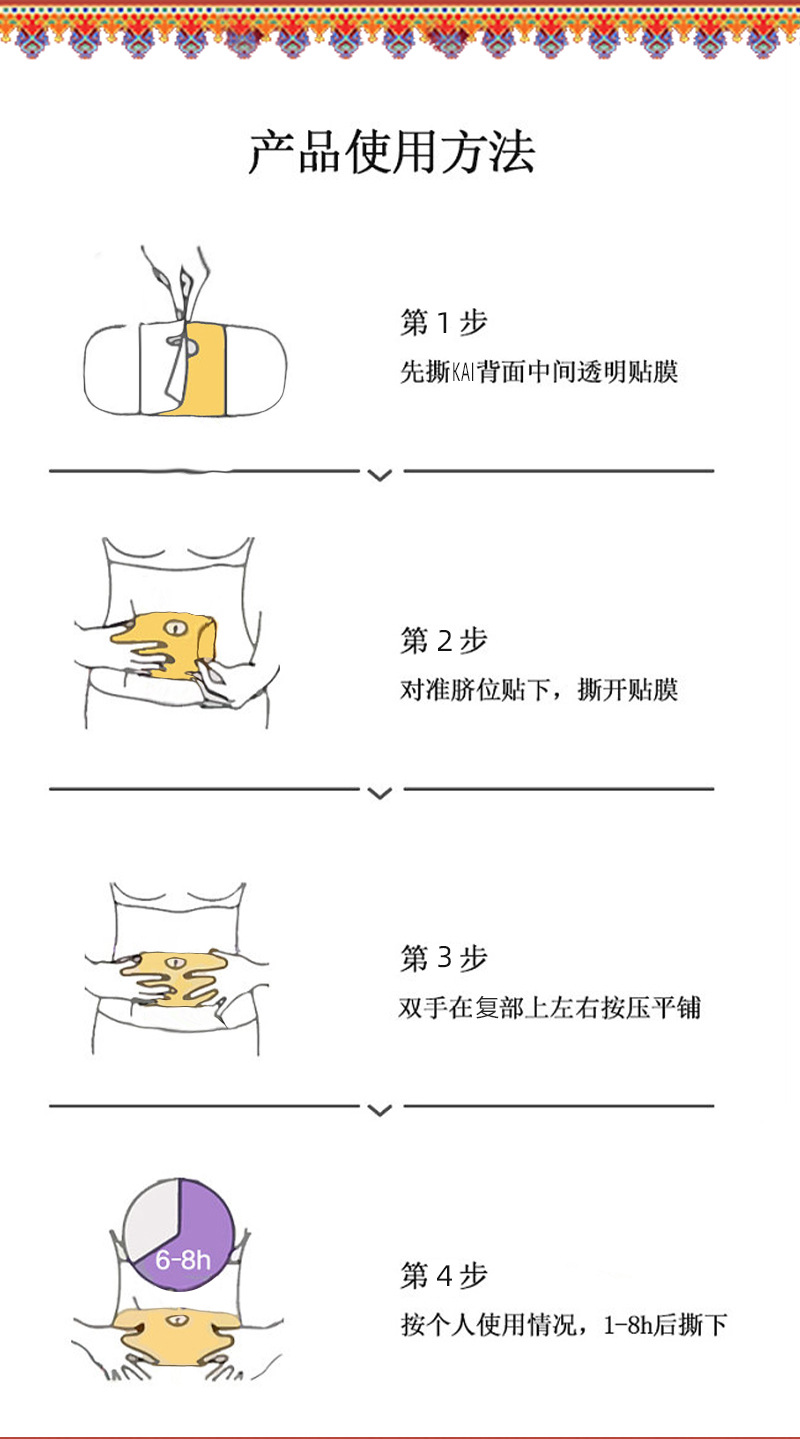 产品使用方法

第 1 步
先撕KAI背面中间透明贴膜

第 2 步
对准脐位贴下，撕开贴膜

第 3 步
双手在复部上左右按压平铺

6-8h

第 4 步
按个人使用情况，1-8h后撕下