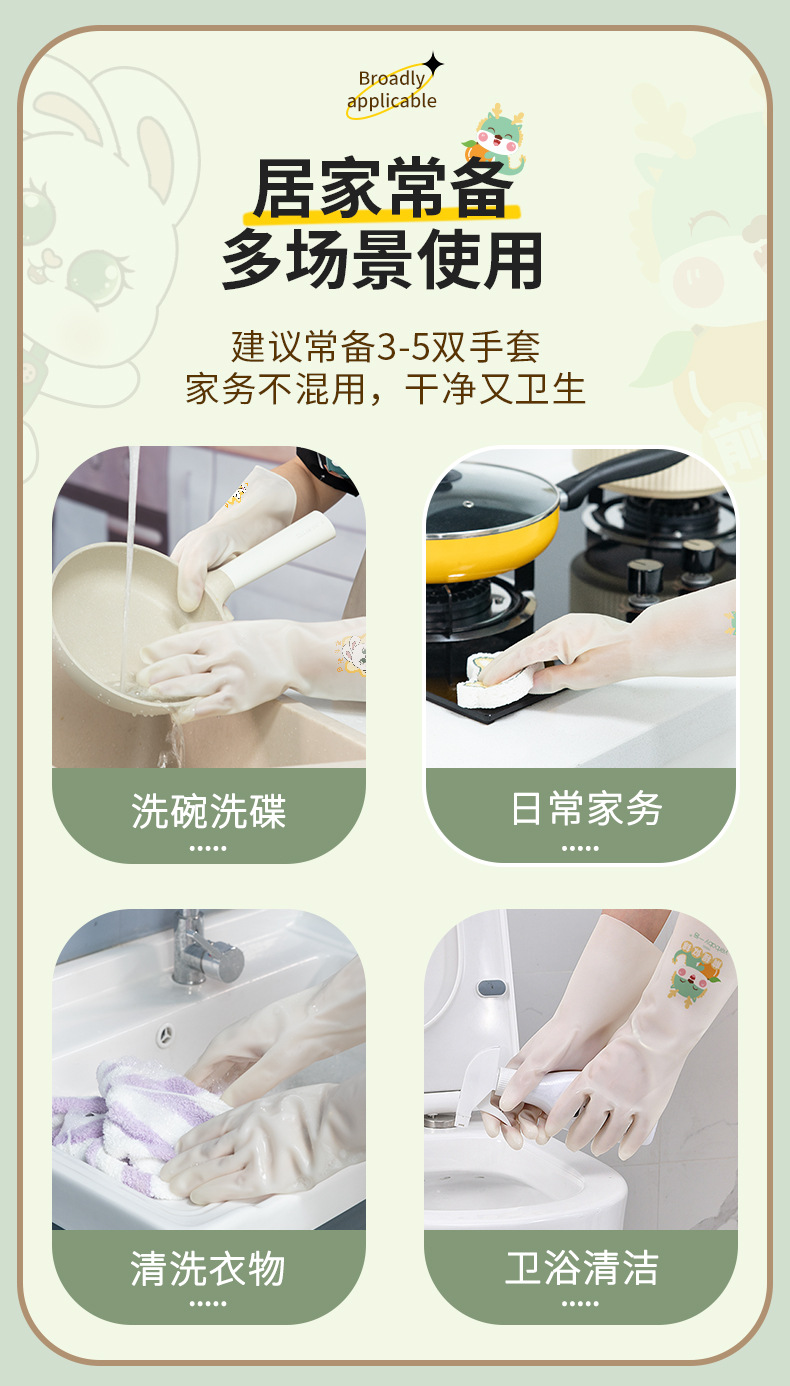 Broadly applicable

居家常备
多场景使用

建议常备3-5双手套
家务不混用，干净又卫生

洗碗洗碟
.....

日常家务
.....

清洗衣物
.....

卫浴清洁
.....