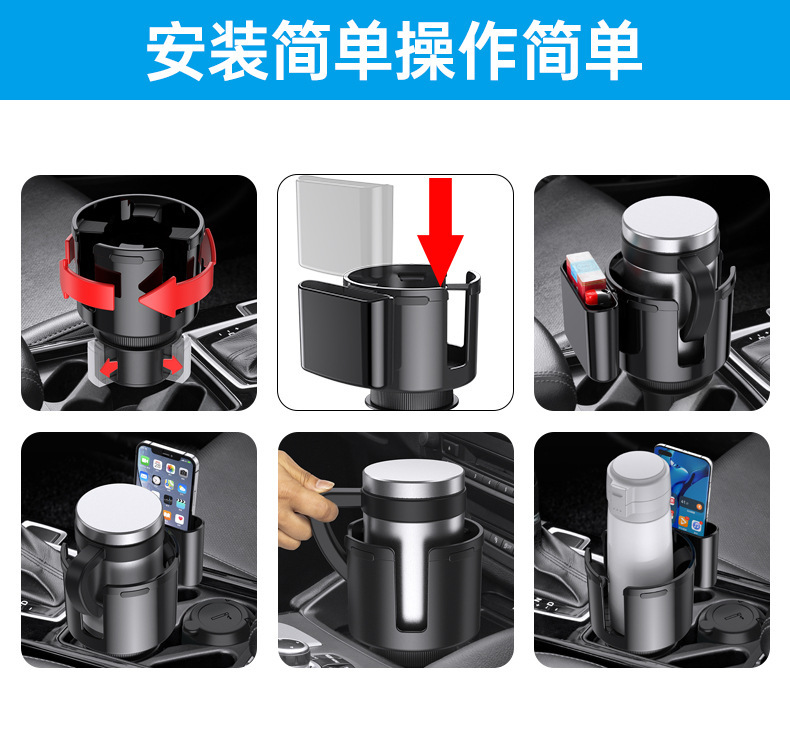 安装简单操作简单