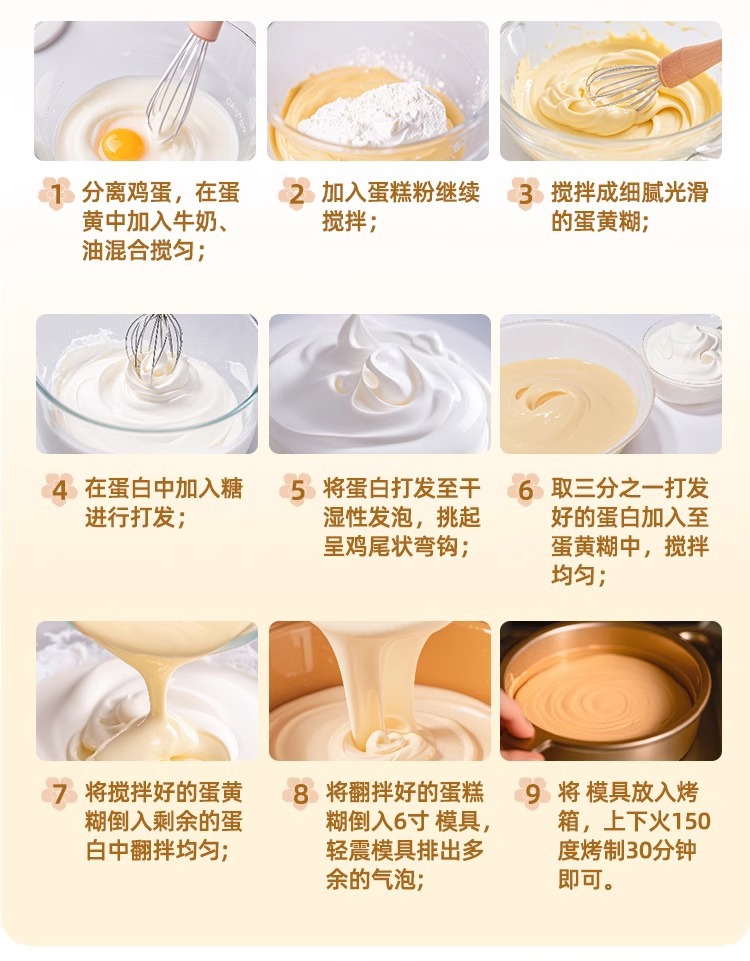 1 分离鸡蛋，在蛋黄中加入牛奶、油混合搅匀；

2 加入蛋糕粉继续搅拌；

3 搅拌成细腻光滑的蛋黄糊；

4 在蛋白中加入糖进行打发；

5 将蛋白打发至干湿性发泡，挑起呈鸡尾状弯钩；

6 取三分之一打发好的蛋白加入至蛋黄糊中，搅拌均匀；

7 将搅拌好的蛋黄糊倒入剩余的蛋白中翻拌均匀；

8 将翻拌好的蛋糕糊倒入6寸 模具，轻震模具排出多余的气泡；

9 将 模具放入烤箱，上下火150度烤制30分钟即可。