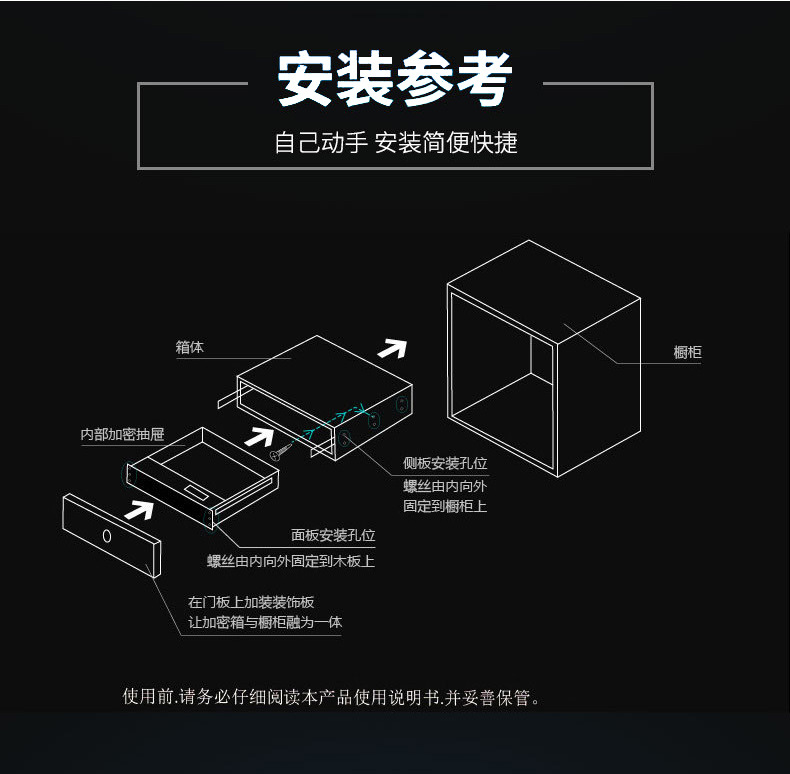 安装参考

自己动手 安装简便快捷

箱体

橱柜

内部加密抽屉

侧板安装孔位
螺丝由内向外
固定到橱柜上

面板安装孔位
螺丝由内向外固定到木板上

在门板上加装装饰板
让加密箱与橱柜融为一体

使用前.请务必仔细阅读本产品使用说明书.并妥善保管。