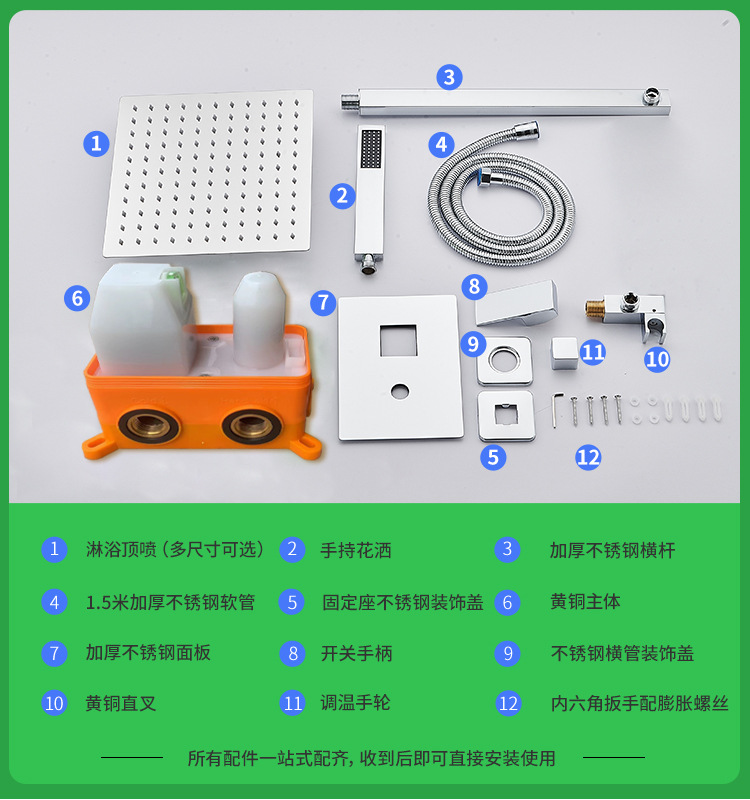 3

1

4

2

6

7

8

9

11

10

5

12

1 淋浴顶喷（多尺寸可选）
2 手持花洒
3 加厚不锈钢横杆

4 1.5米加厚不锈钢软管
5 固定座不锈钢装饰盖
6 黄铜主体

7 加厚不锈钢面板
8 开关手柄
9 不锈钢横管装饰盖

10 黄铜直叉
11 调温手轮
12 内六角扳手配膨胀螺丝

所有配件一站式配齐，收到后即可直接安装使用