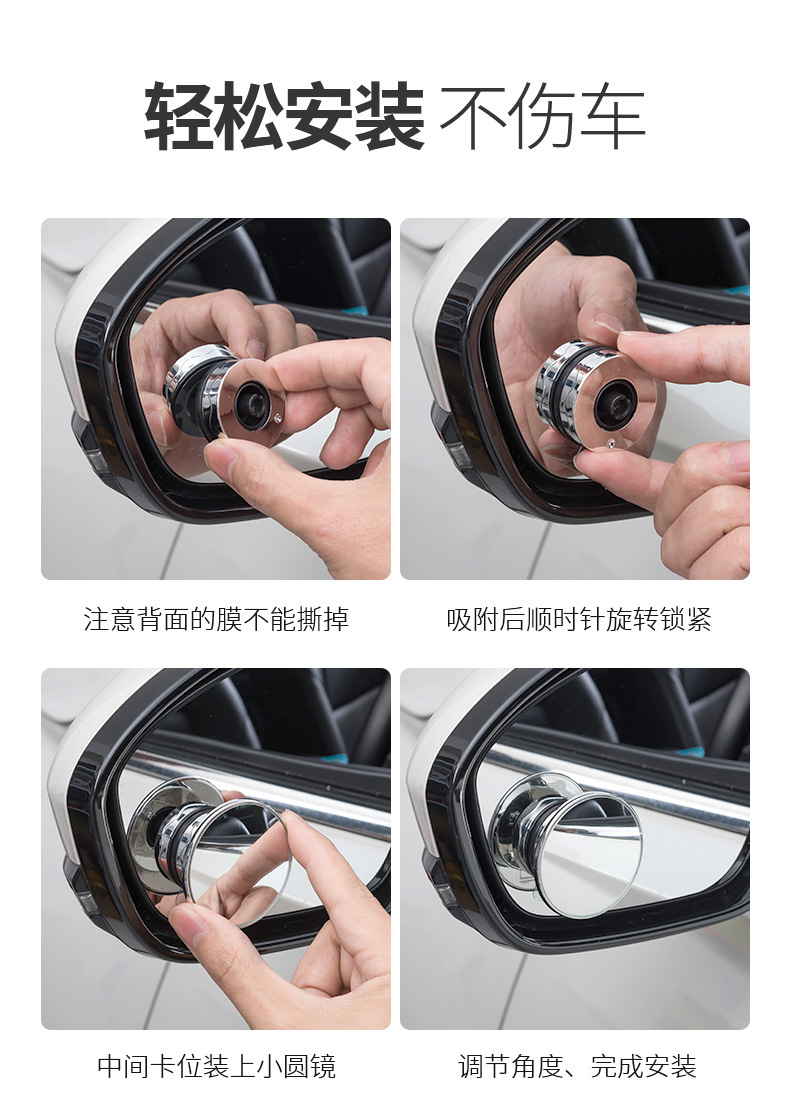 轻松安装 不伤车

注意背面的膜不能撕掉

吸附后顺时针旋转锁紧

中间卡位装上小圆镜

调节角度、完成安装