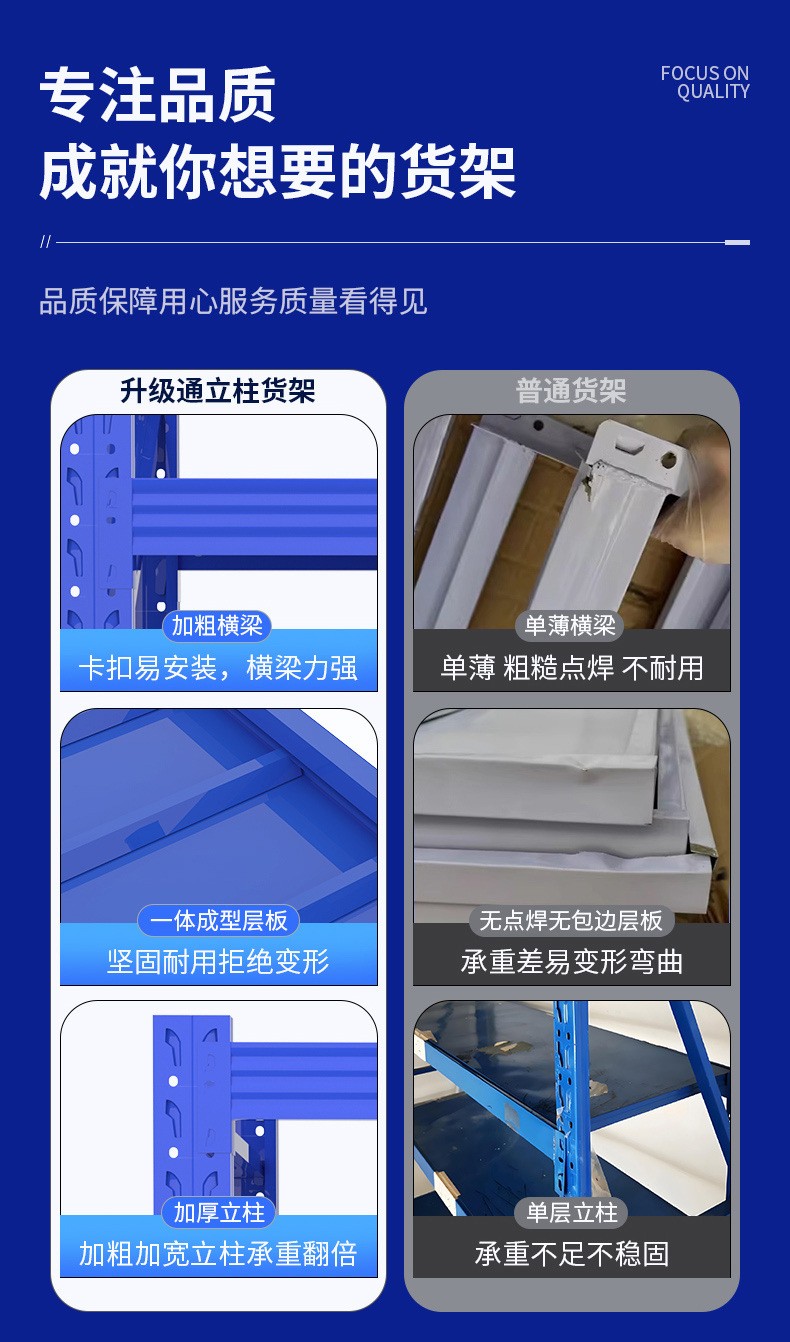 专注品质
成就你想要的货架

FOCUS ON QUALITY

//

品质保障用心服务质量看得见

升级通立柱货架

加粗横梁
卡扣易安装，横梁力强

一体成型层板
坚固耐用拒绝变形

加厚立柱
加粗加宽立柱承重翻倍

普通货架

单薄横梁
单薄 粗糙点焊 不耐用

无点焊无包边层板
承重差易变形弯曲

单层立柱
承重不足不稳固