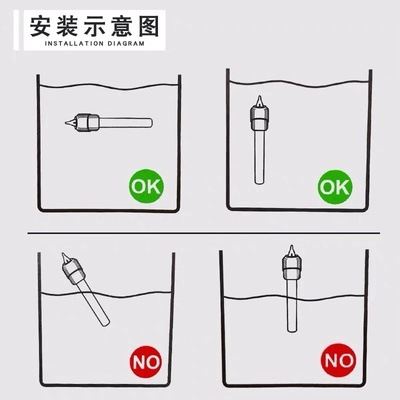 安装示意图
INSTALLATION DIAGRAM

OK

OK

NO

NO