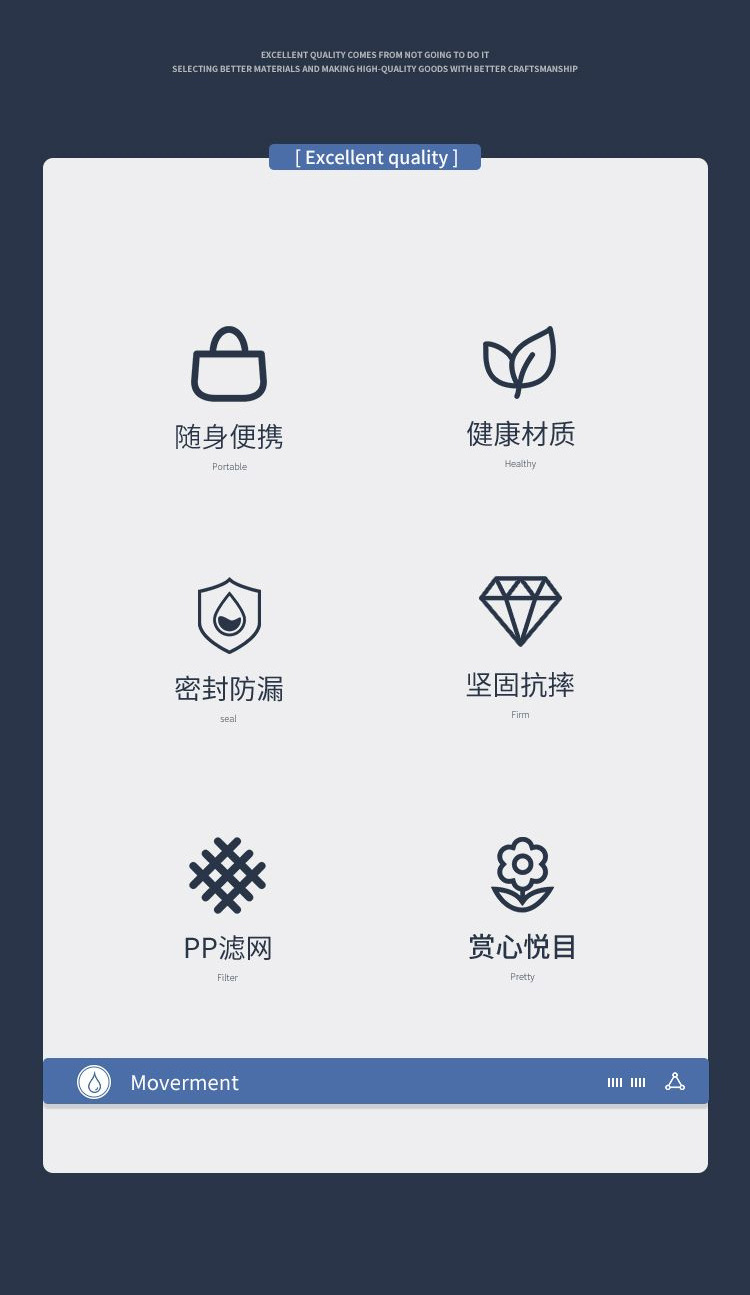 EXCELLENT QUALITY COMES FROM NOT GOING TO DO IT
SELECTING BETTER MATERIALS AND MAKING HIGH-QUALITY GOODS WITH BETTER CRAFTSMANSHIP

[ Excellent quality ]

随身便携
Portable

健康材质
Healthy

密封防漏
seal

坚固抗摔
Firm

PP滤网
Filter

赏心悦目
Pretty

Moverment