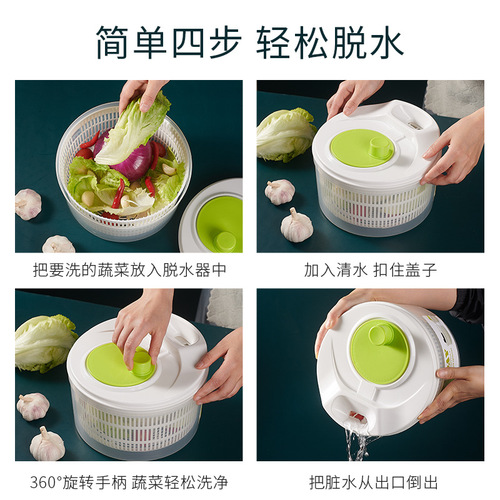 简单四步 轻松脱水

把要洗的蔬菜放入脱水器中

加入清水 扣住盖子

360°旋转手柄 蔬菜轻松洗净

把脏水从出口倒出