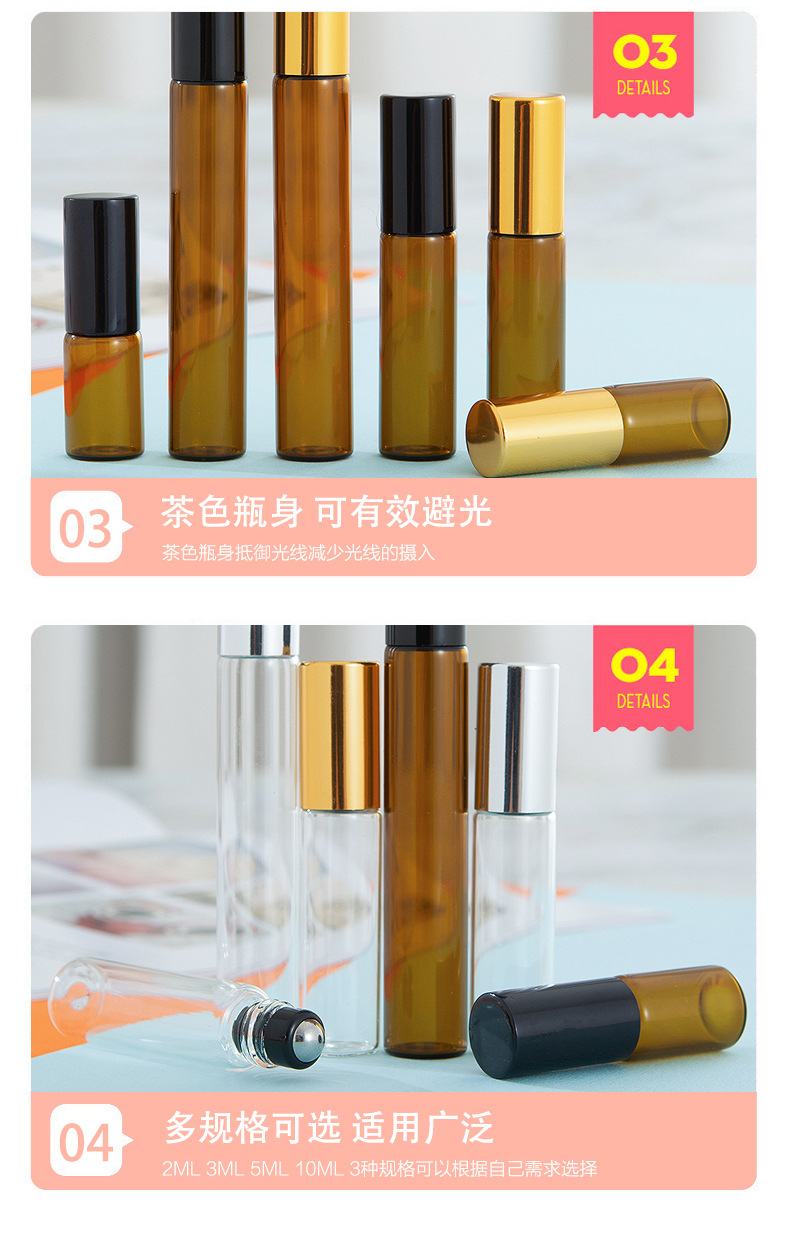 03
DETAILS

03

茶色瓶身 可有效避光

茶色瓶身抵御光线减少光线的摄入

04
DETAILS

04

多规格可选 适用广泛

2ML 3ML 5ML 10ML 3种规格可以根据自己需求选择