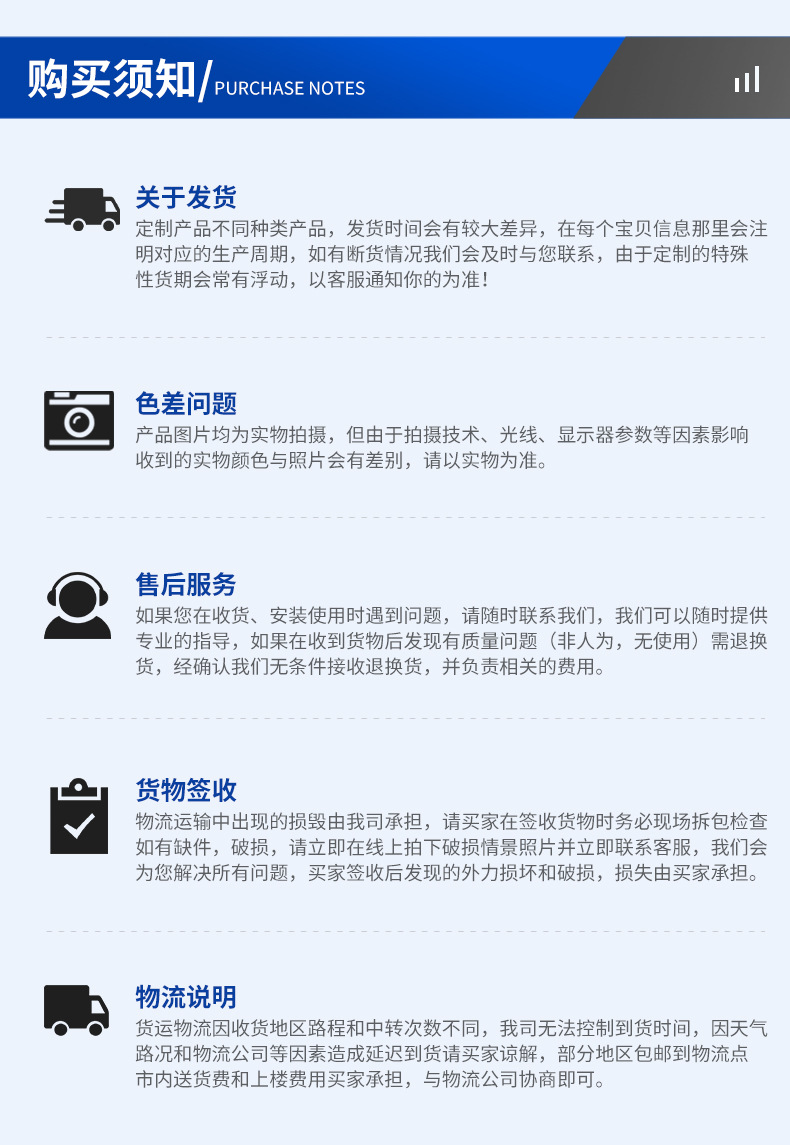 购买须知/PURCHASE NOTES

关于发货
定制产品不同种类产品，发货时间会有较大差异，在每个宝贝信息那里会注明对应的生产周期，如有断货情况我们会及时与您联系，由于定制的特殊性货期会常有浮动，以客服通知你的为准！

色差问题
产品图片均为实物拍摄，但由于拍摄技术、光线、显示器参数等因素影响收到的实物颜色与照片会有差别，请以实物为准。

售后服务
如果您在收货、安装使用时遇到问题，请随时联系我们，我们可以随时提供专业的指导，如果在收到货物后发现有质量问题（非人为，无使用）需退换货，经确认我们无条件接收退换货，并负责相关的费用。

货物签收
物流运输中出现的损毁由我司承担，请买家在签收货物时务必现场拆包检查如有缺件，破损，请立即在线上拍下破损情景照片并立即联系客服，我们会为您解决所有问题，买家签收后发现的外力损坏和破损，损失由买家承担。

物流说明
货运物流因收货地区路程和中转次数不同，我司无法控制到货时间，因天气路况和物流公司等因素造成延迟到货请买家谅解，部分地区包邮到物流点市内送货费和上楼费用买家承担，与物流公司协商即可。