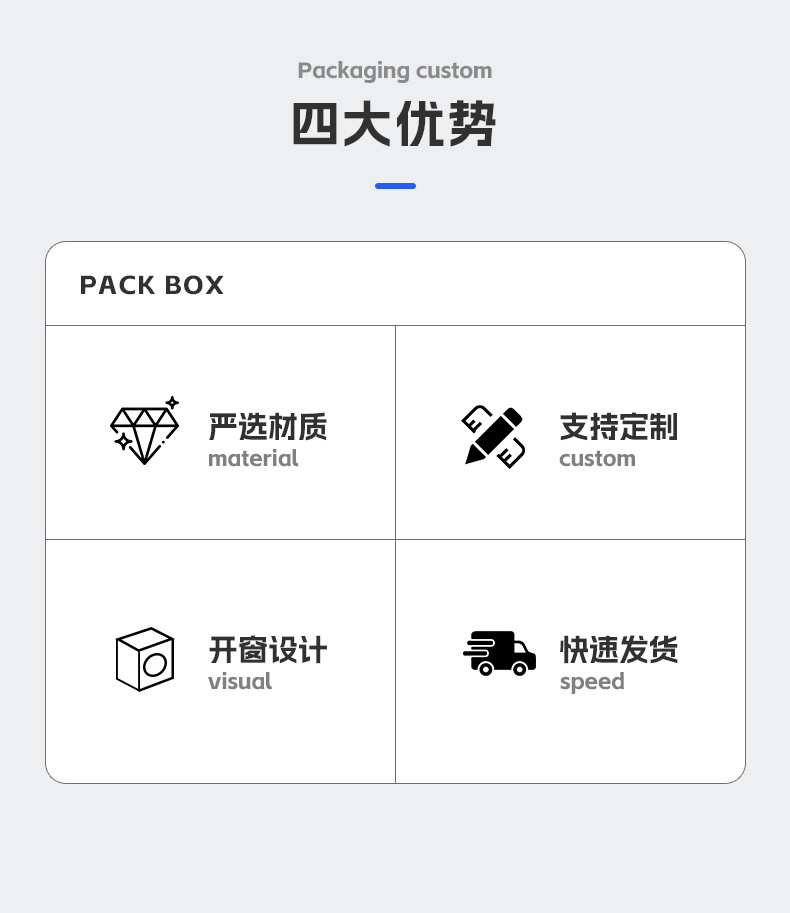 Packaging custom

四大优势

PACK BOX

严选材质
material

支持定制
custom

开窗设计
visual

快速发货
speed