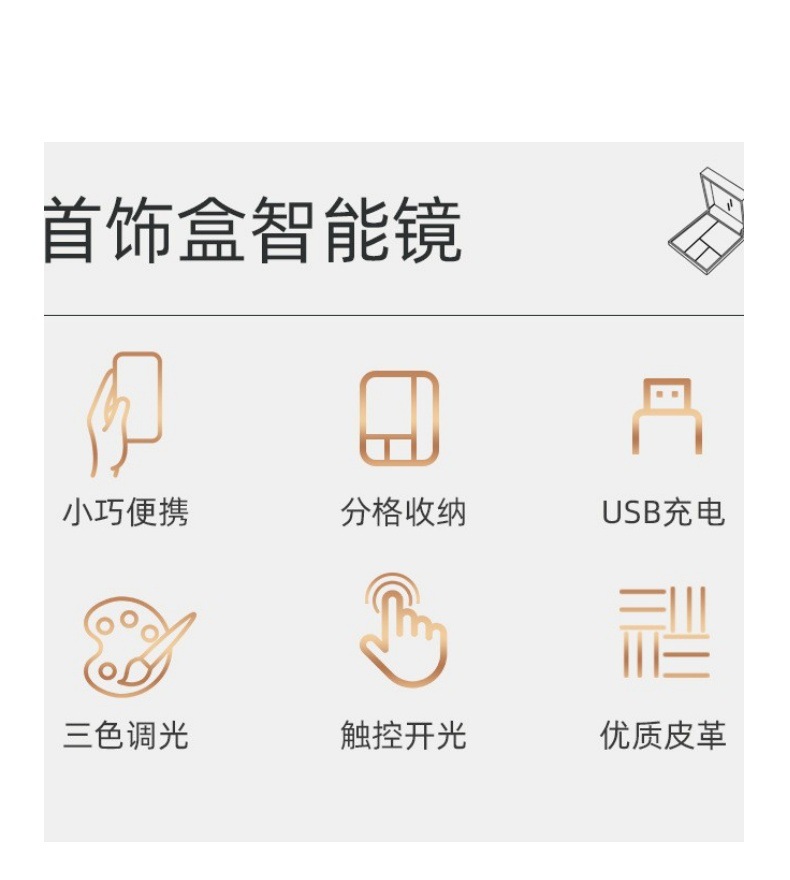 首饰盒智能镜

小巧便携

分格收纳

USB充电

三色调光

触控开光

优质皮革