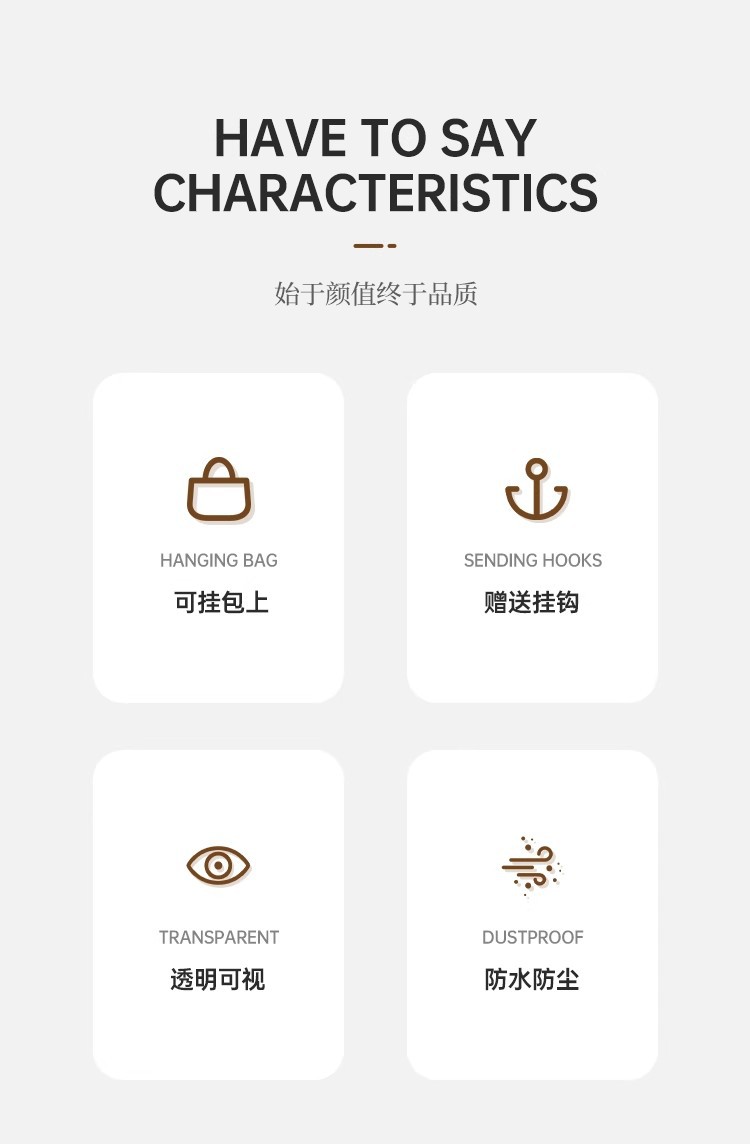 HAVE TO SAY CHARACTERISTICS

始于颜值终于品质

HANGING BAG
可挂包上

SENDING HOOKS
赠送挂钩

TRANSPARENT
透明可视

DUSTPROOF
防水防尘