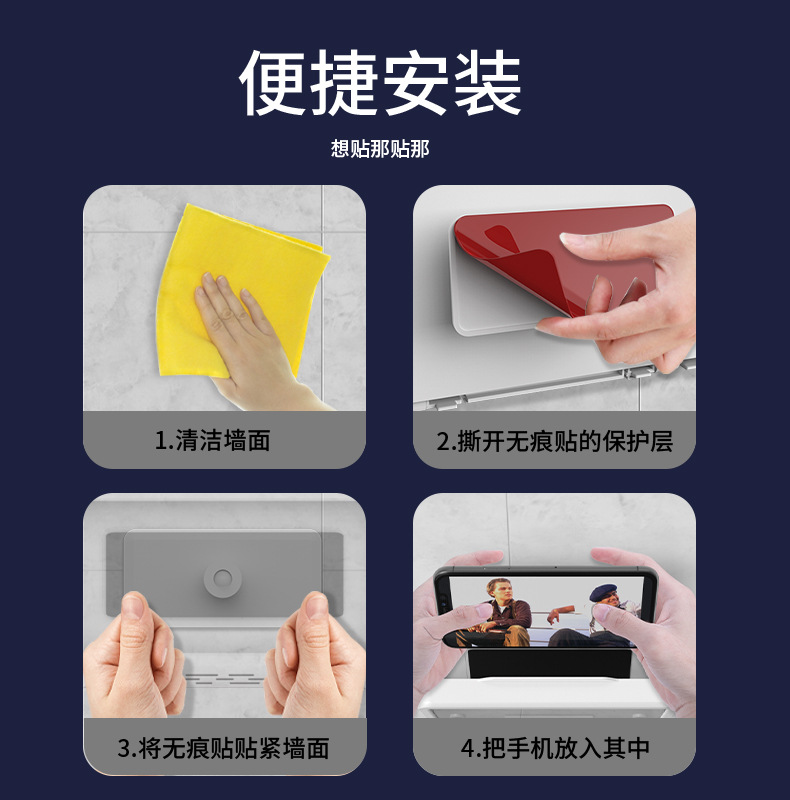 便捷安装

想贴那贴那

1.清洁墙面

2.撕开无痕贴的保护层

3.将无痕贴贴紧墙面

4.把手机放入其中