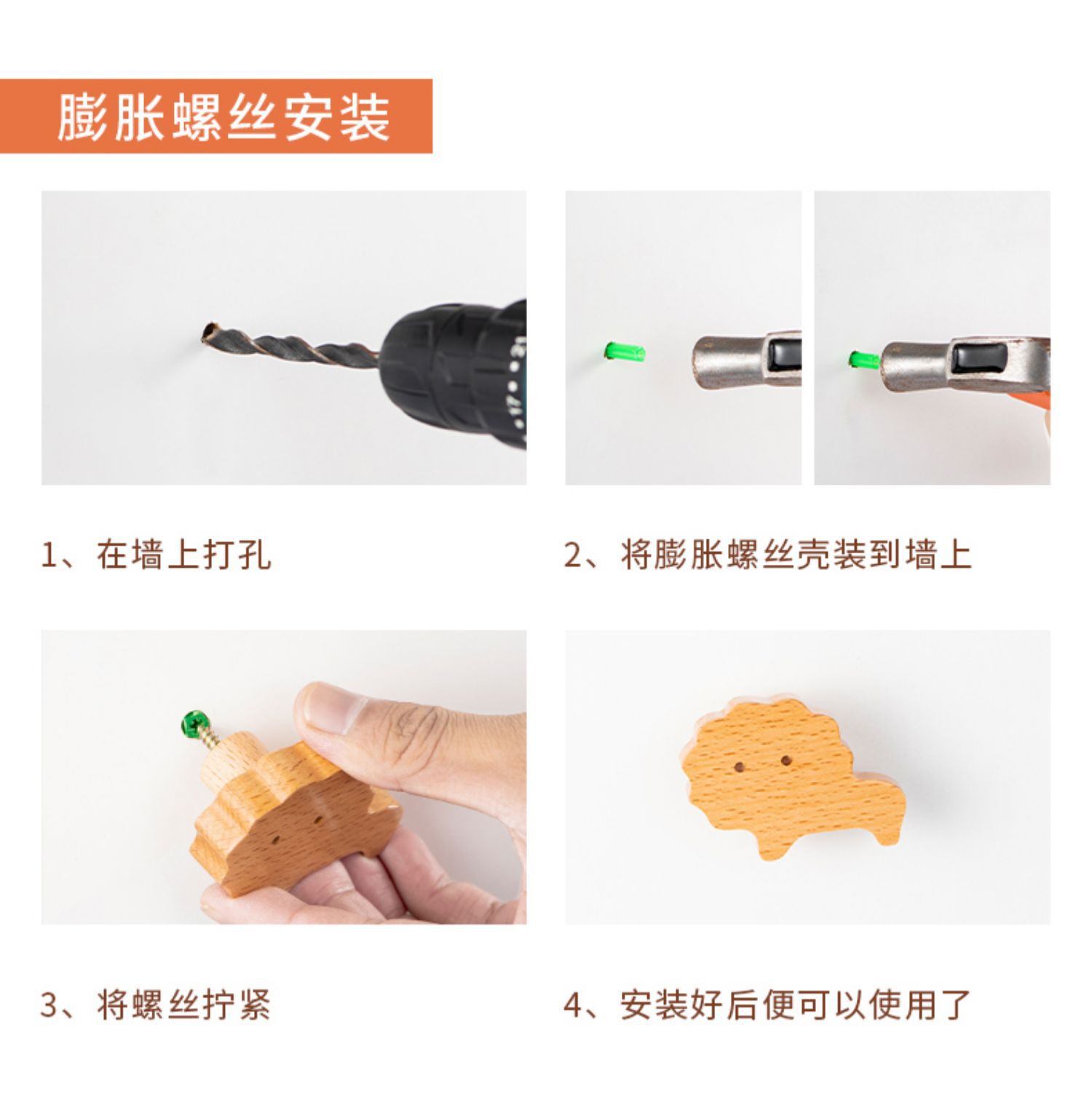 膨胀螺丝安装

1、在墙上打孔

2、将膨胀螺丝壳装到墙上

3、将螺丝拧紧

4、安装好后便可以使用了