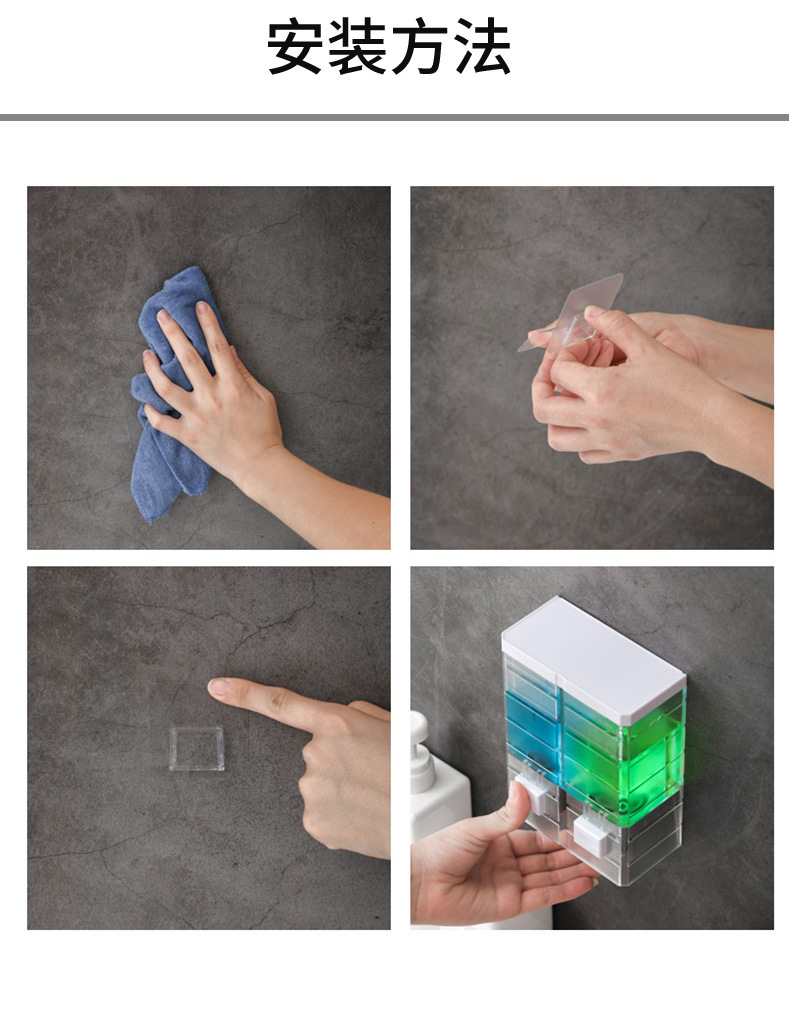 安装方法