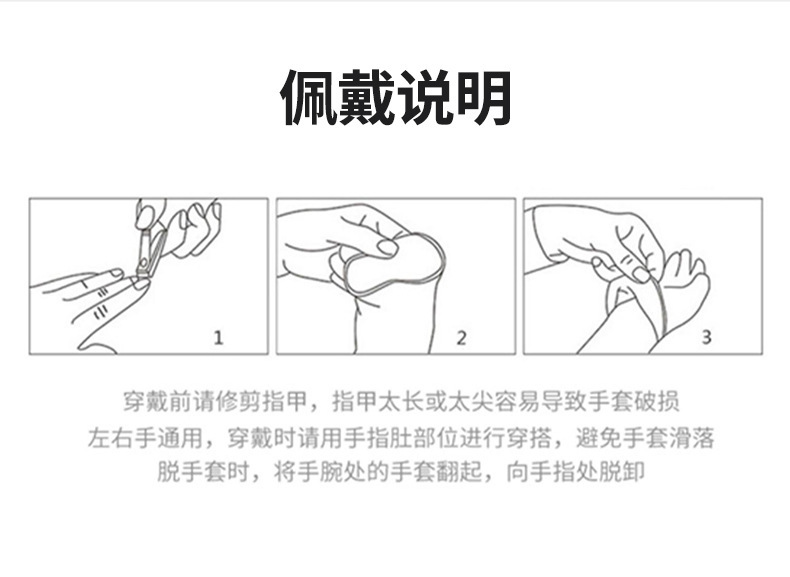 佩戴说明

1

2

3

穿戴前请修剪指甲，指甲太长或太尖容易导致手套破损
左右手通用，穿戴时请用手指肚部位进行穿搭，避免手套滑落
脱手套时，将手腕处的手套翻起，向手指处脱卸