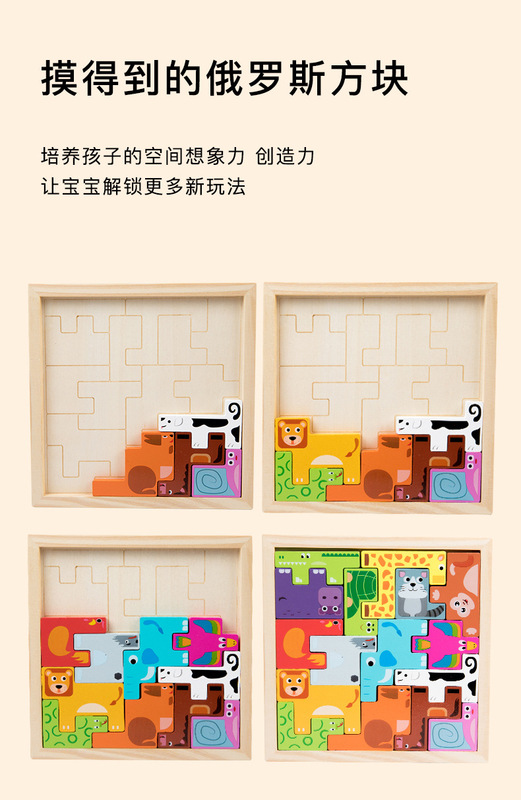 摸得到的俄罗斯方块

培养孩子的空间想象力 创造力
让宝宝解锁更多新玩法