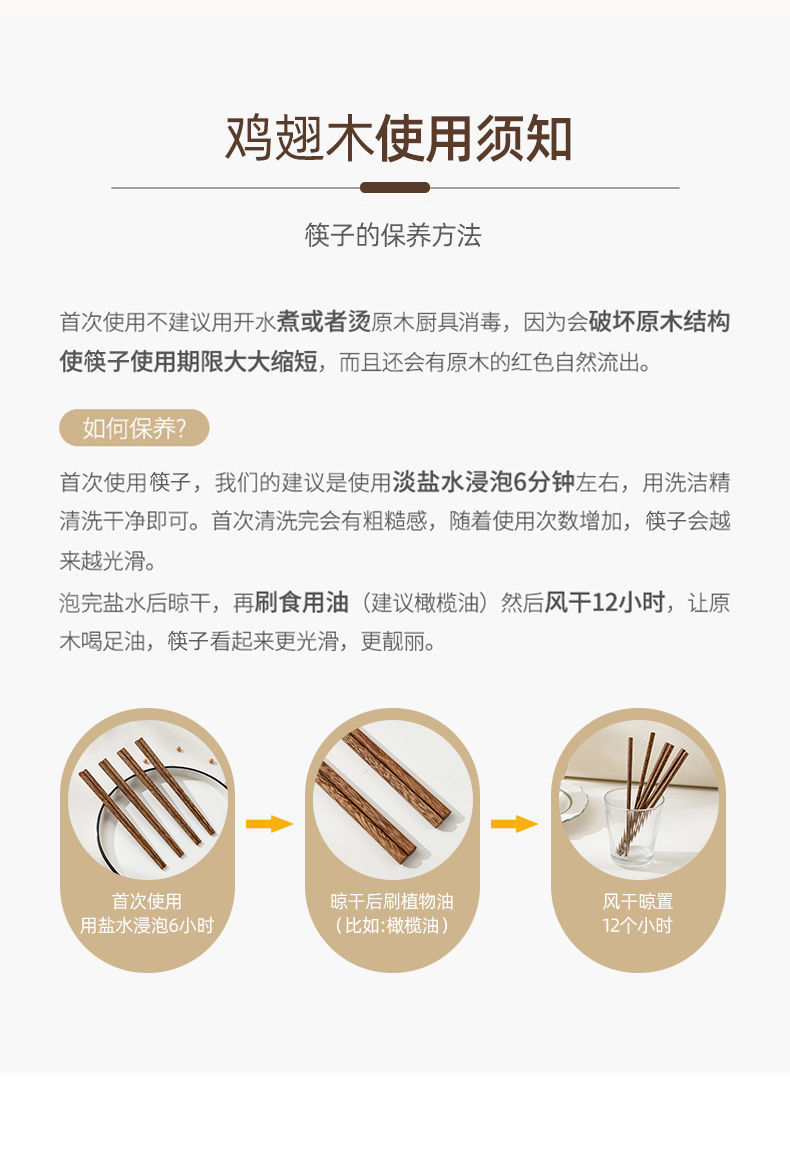 鸡翅木使用须知

筷子的保养方法

首次使用不建议用开水煮或者烫原木厨具消毒，因为会破坏原木结构使筷子使用期限大大缩短，而且还会有原木的红色自然流出。

如何保养?

首次使用筷子，我们的建议是使用淡盐水浸泡6分钟左右，用洗洁精清洗干净即可。首次清洗完会有粗糙感，随着使用次数增加，筷子会越来越光滑。

泡完盐水后晾干，再刷食用油（建议橄榄油）然后风干12小时，让原木喝足油，筷子看起来更光滑，更靓丽。

首次使用
用盐水浸泡6小时

晾干后刷植物油
（比如:橄榄油）

风干晾置
12个小时