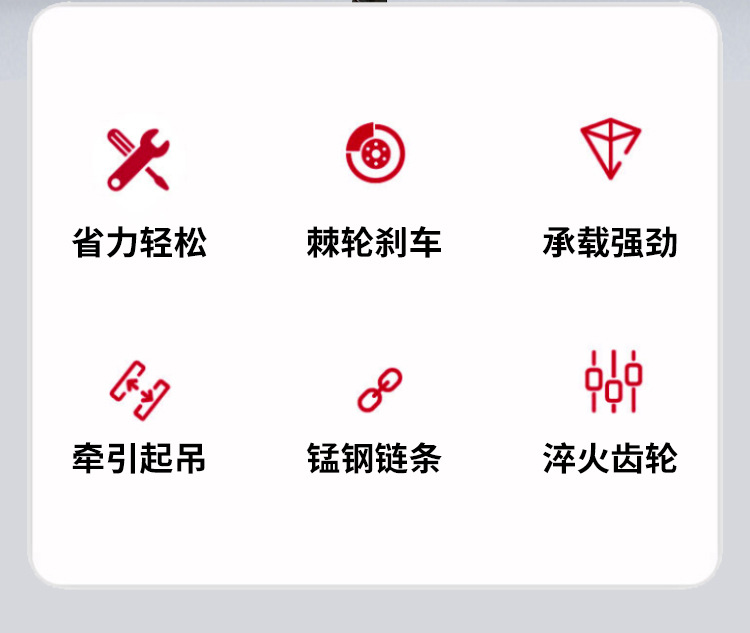 省力轻松

棘轮刹车

承载强劲

牵引起吊

锰钢链条

淬火齿轮