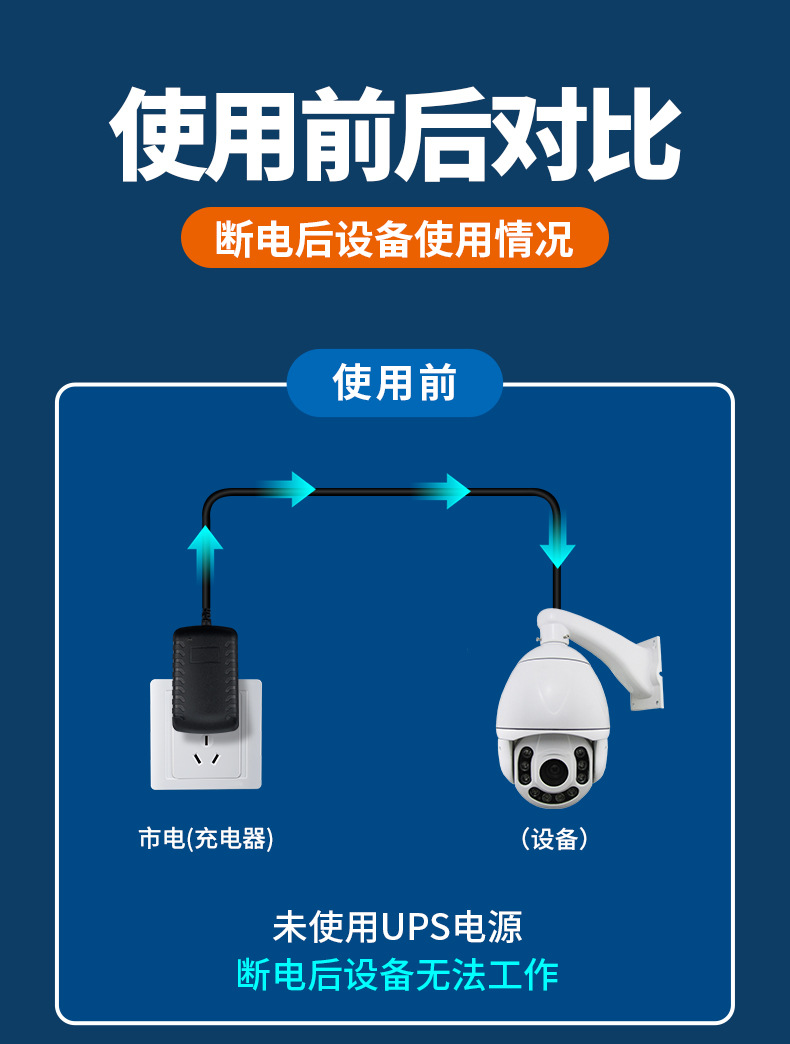 使用前后对比

断电后设备使用情况

使用前

市电(充电器)

(设备)

未使用UPS电源
断电后设备无法工作