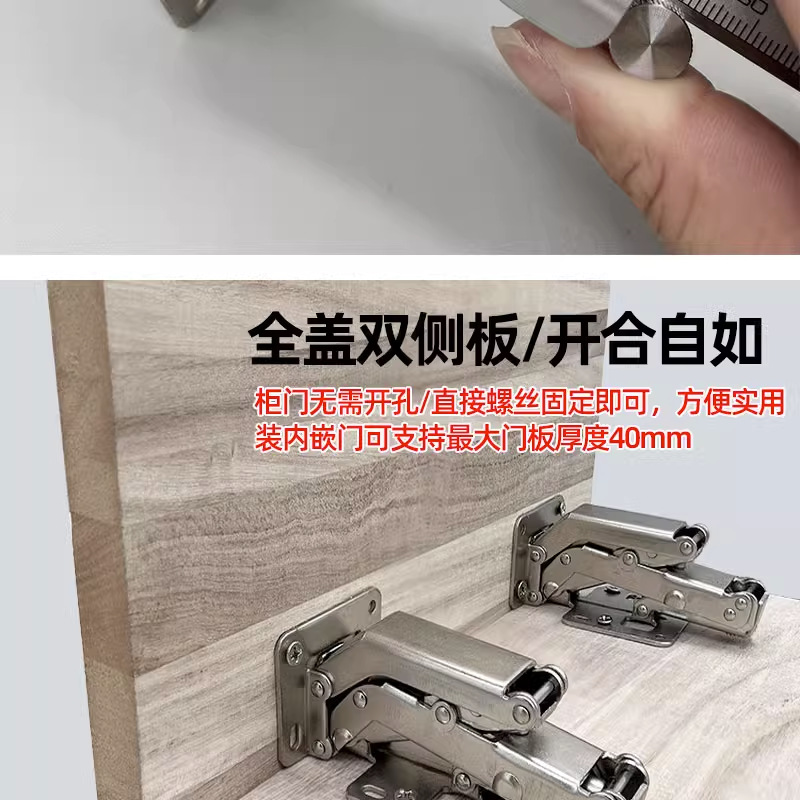 全盖双侧板/开合自如

柜门无需开孔/直接螺丝固定即可，方便实用
装内嵌门可支持最大门板厚度40mm