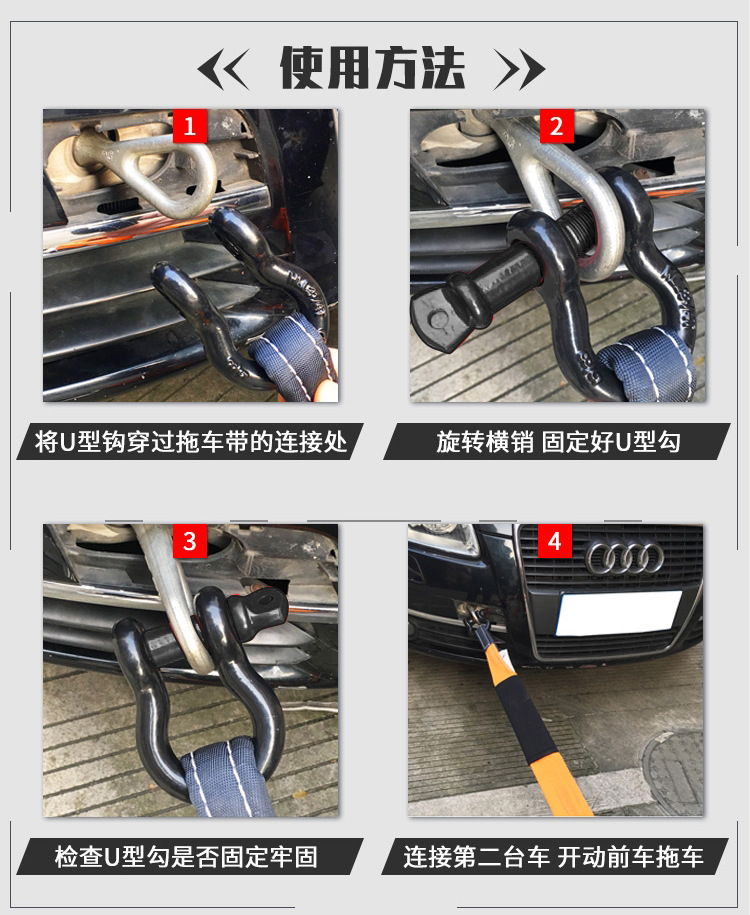 使用方法

1

将U型钩穿过拖车带的连接处

2

旋转横销 固定好U型勾

3

检查U型勾是否固定牢固

4

连接第二台车 开动前车拖车